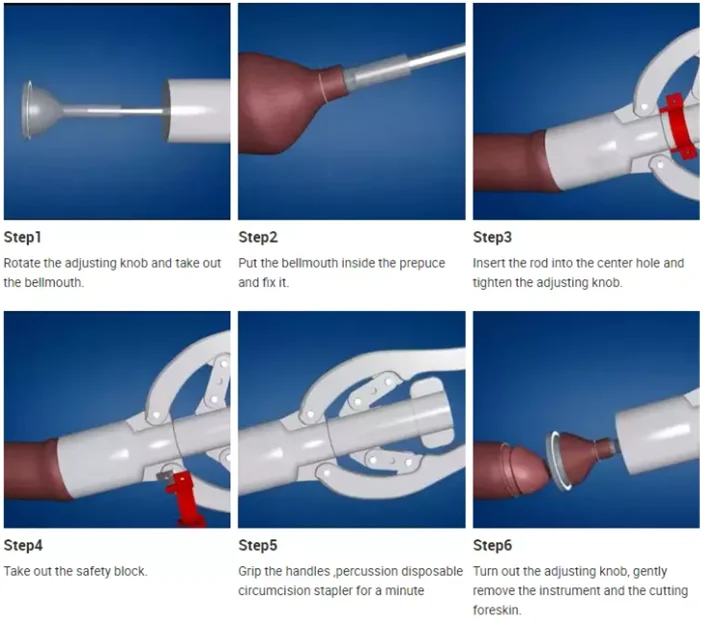 Step1

Rotate the adjusting knob and take out the bellmouth.

Step2

Put the bellmouth inside the prepuce and fix it.

Step3

Insert the rod into the center hole and tighten the adjusting knob.

Step4

Take out the safety block.

Step5

Grip the handles ,percussion disposable circumcision stapler for a minute

Step6

Turn out the adjusting knob, gently remove the instrument and the cutting foreskin.