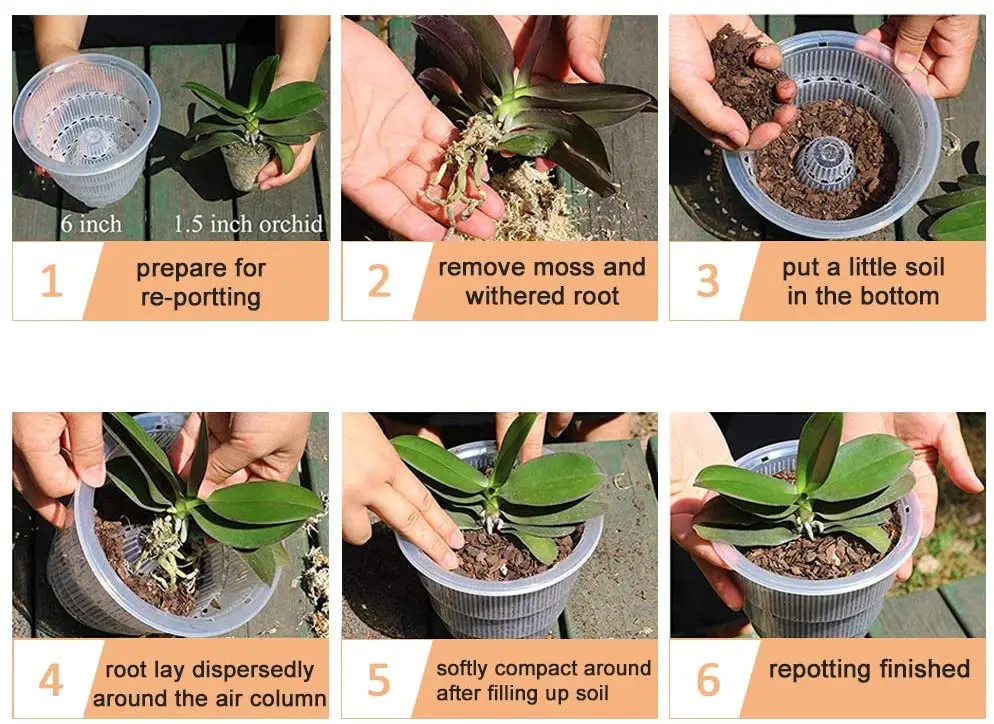 6 inch
1.5 inch orchid

1
prepare for re-portting

2
remove moss and withered root

3
put a little soil in the bottom

4
root lay dispersedly around the air column

5
softly compact around after filling up soil

6
repotting finished