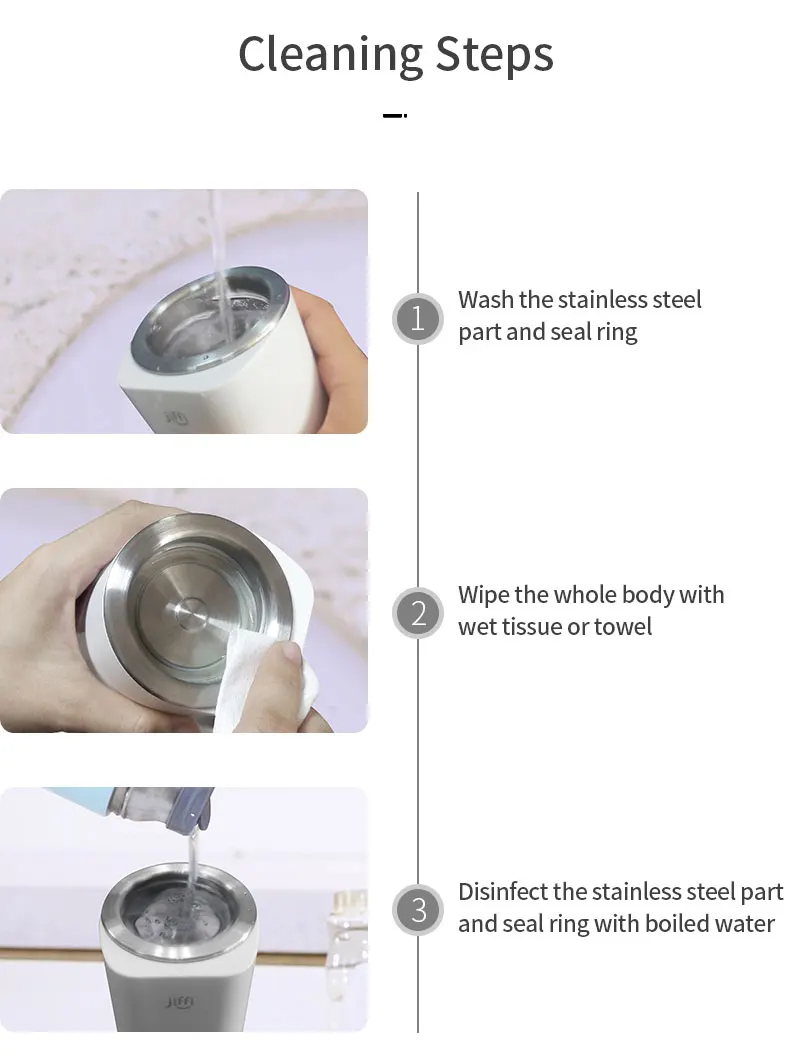 Cleaning Steps

1 Wash the stainless steel part and seal ring

2 Wipe the whole body with wet tissue or towel

3 Disinfect the stainless steel part and seal ring with boiled water