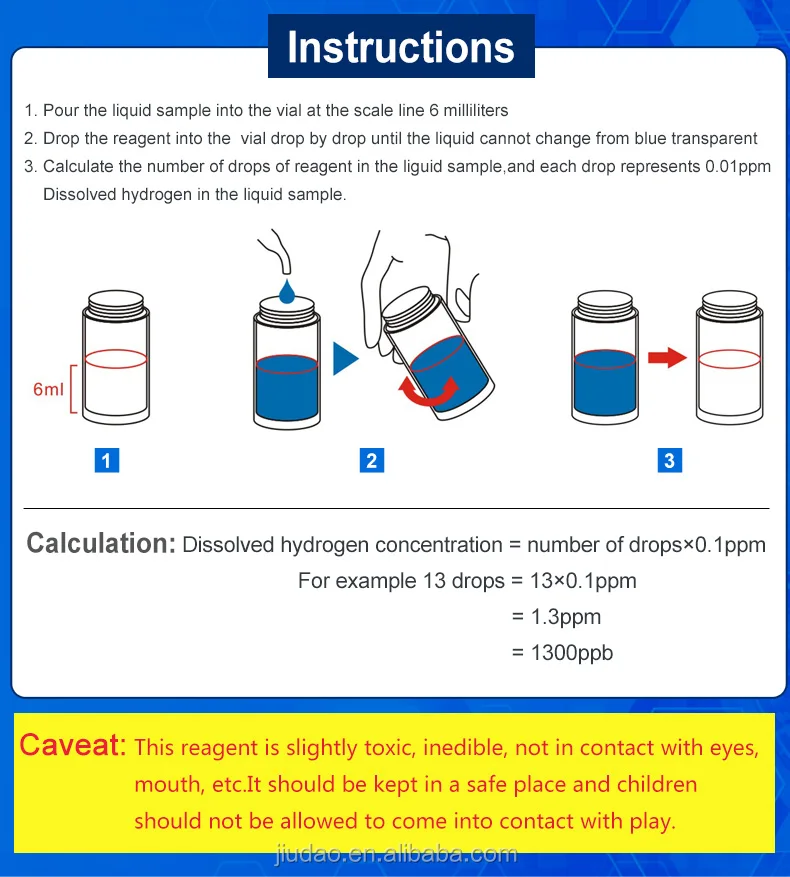 Instructions

1. Pour the liquid sample into the vial at the scale line 6 milliliters
2. Drop the reagent into the vial drop by drop until the liquid cannot change from blue transparent
3. Calculate the number of drops of reagent in the liguid sample,and each drop represents 0.01ppm Dissolved hydrogen in the liquid sample.

6ml

1

2

3

Calculation: Dissolved hydrogen concentration = number of drops×0.1ppm
For example 13 drops = 13×0.1ppm
= 1.3ppm
= 1300ppb

Caveat: This reagent is slightly toxic, inedible, not in contact with eyes, mouth, etc.It should be kept in a safe place and children should not be allowed to come into contact with play.

jiudao.en.alibaba.com