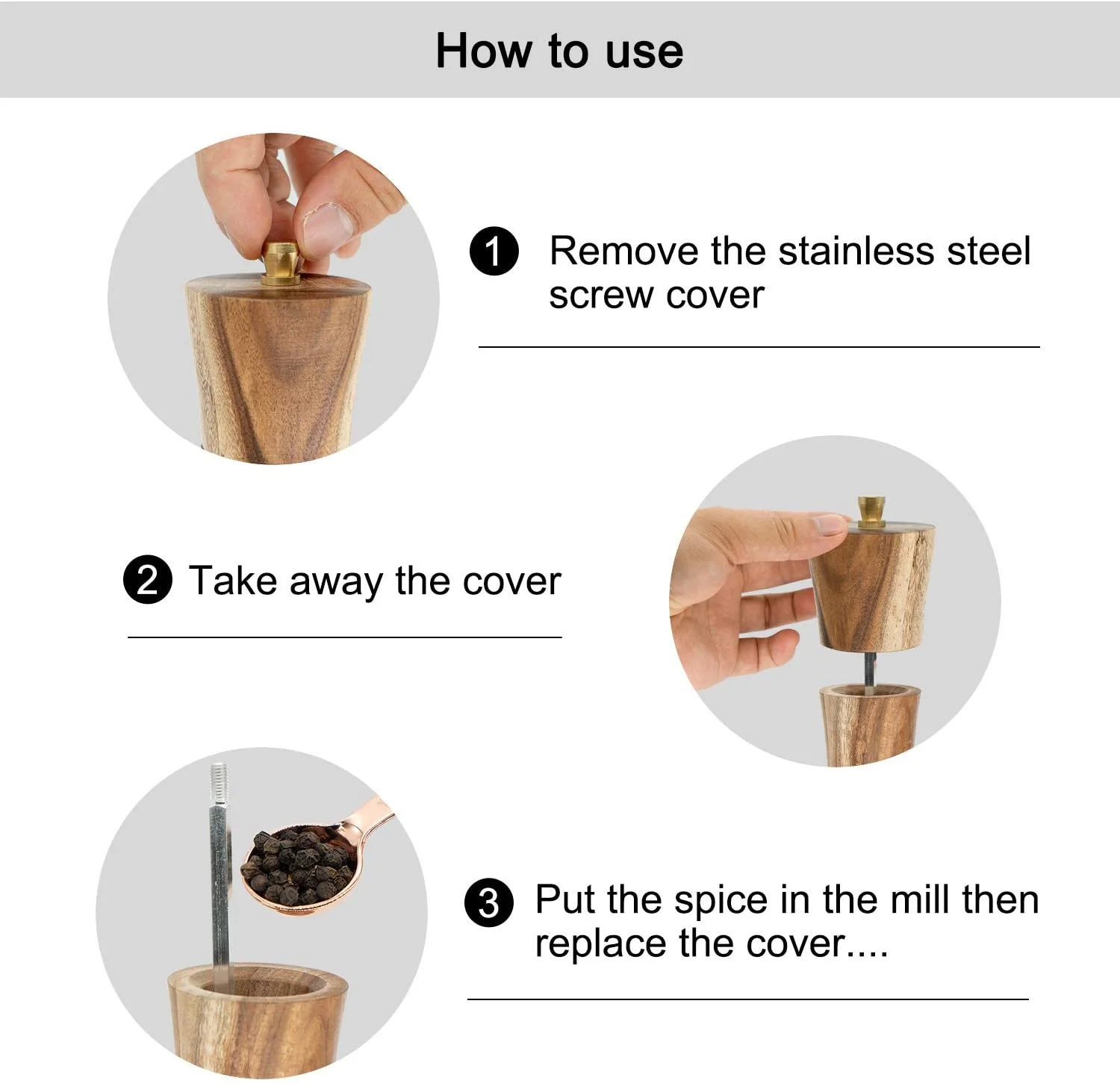 How to use

1 Remove the stainless steel screw cover

2 Take away the cover

3 Put the spice in the mill then replace the cover....