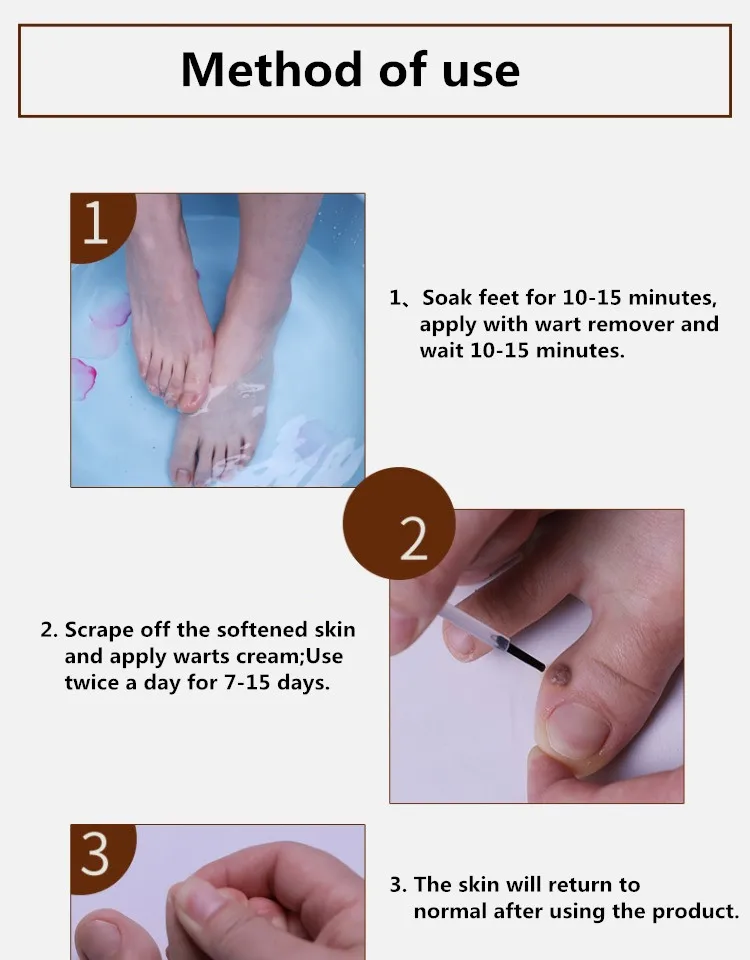 Method of use

1

1、Soak feet for 10-15 minutes, apply with wart remover and wait 10-15 minutes.

2

2. Scrape off the softened skin and apply warts cream;Use twice a day for 7-15 days.

3

3. The skin will return to normal after using the product.