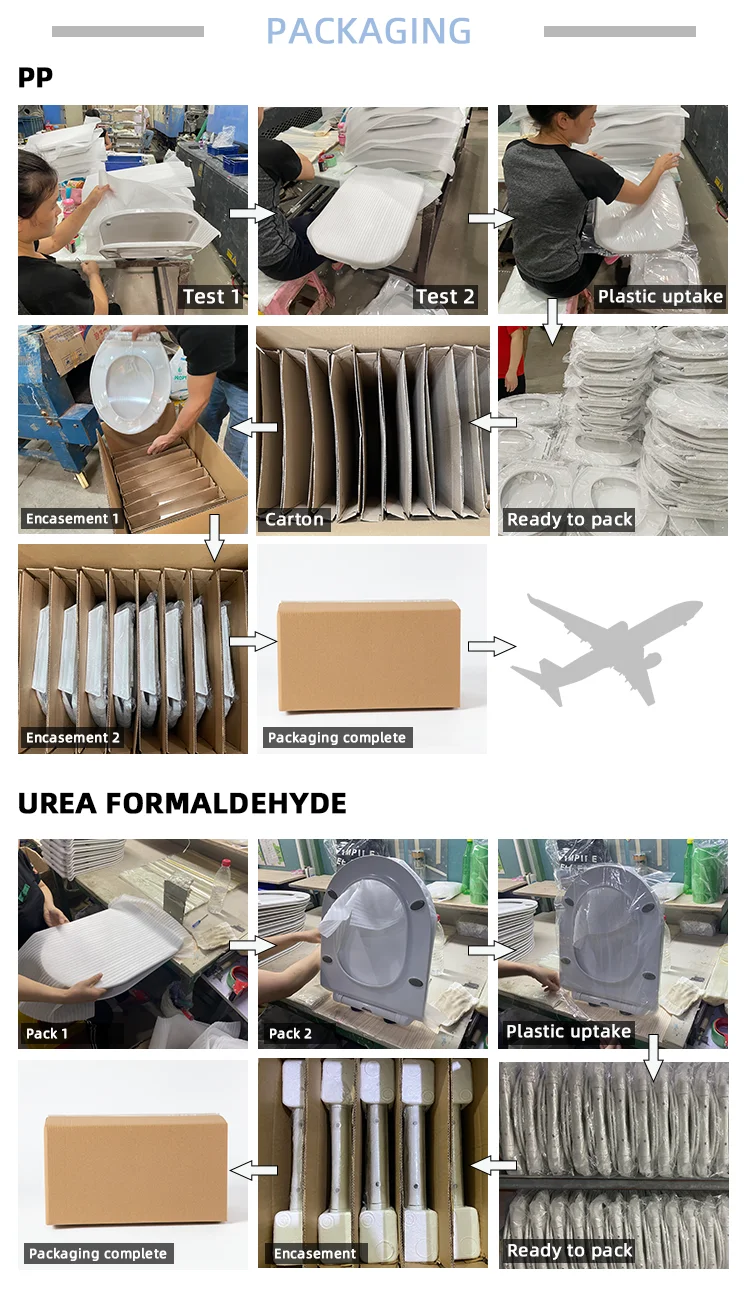 PACKAGING

PP

Test 1

Test 2

Plastic uptake

Encasement 1

Carton

Ready to pack

Encasement 2

Packaging complete

UREA FORMALDEHYDE

Pack 1

Pack 2

Plastic uptake

Packaging complete

Encasement

Ready to pack