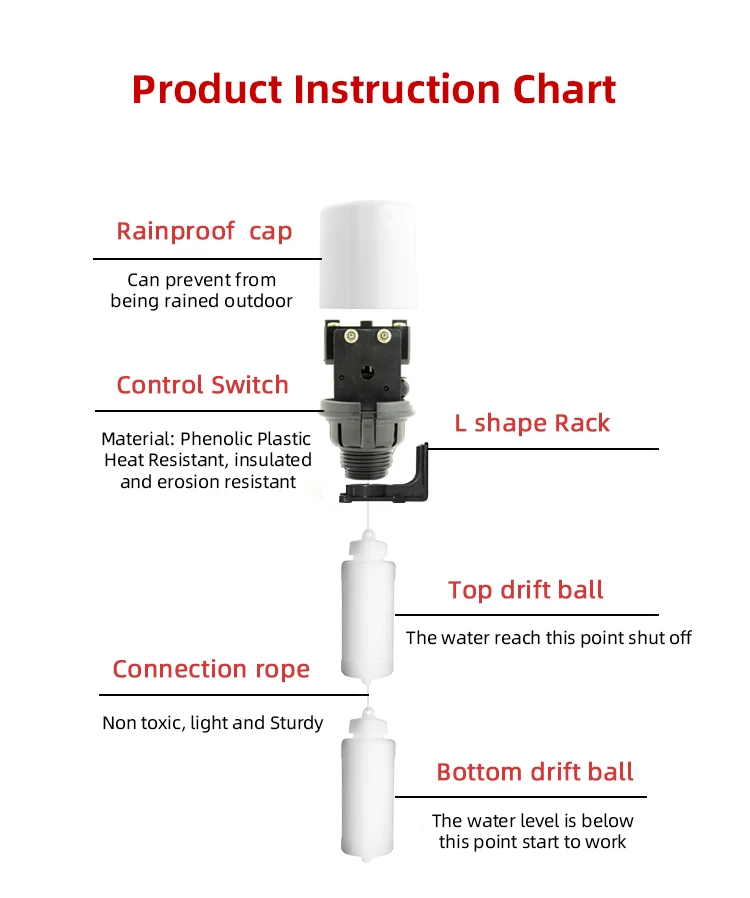 Product Instruction Chart

Rainproof cap

Can prevent from being rained outdoor

Control Switch

Material: Phenolic Plastic Heat Resistant, insulated and erosion resistant

L shape Rack

Top drift ball

The water reach this point shut off

Connection rope

Non toxic, light and Sturdy

Bottom drift ball

The water level is below this point start to work