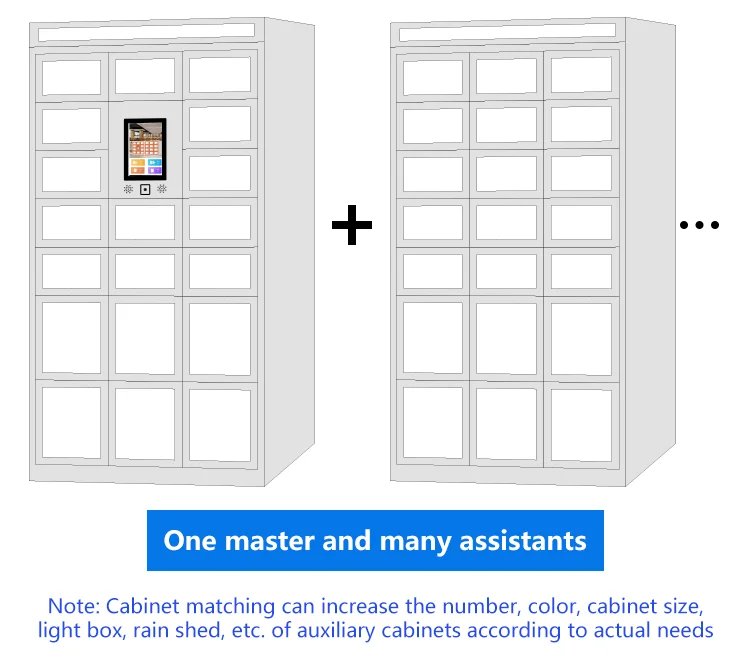 +

...

One master and many assistants

Note: Cabinet matching can increase the number, color, cabinet size, light box, rain shed, etc. of auxiliary cabinets according to actual needs