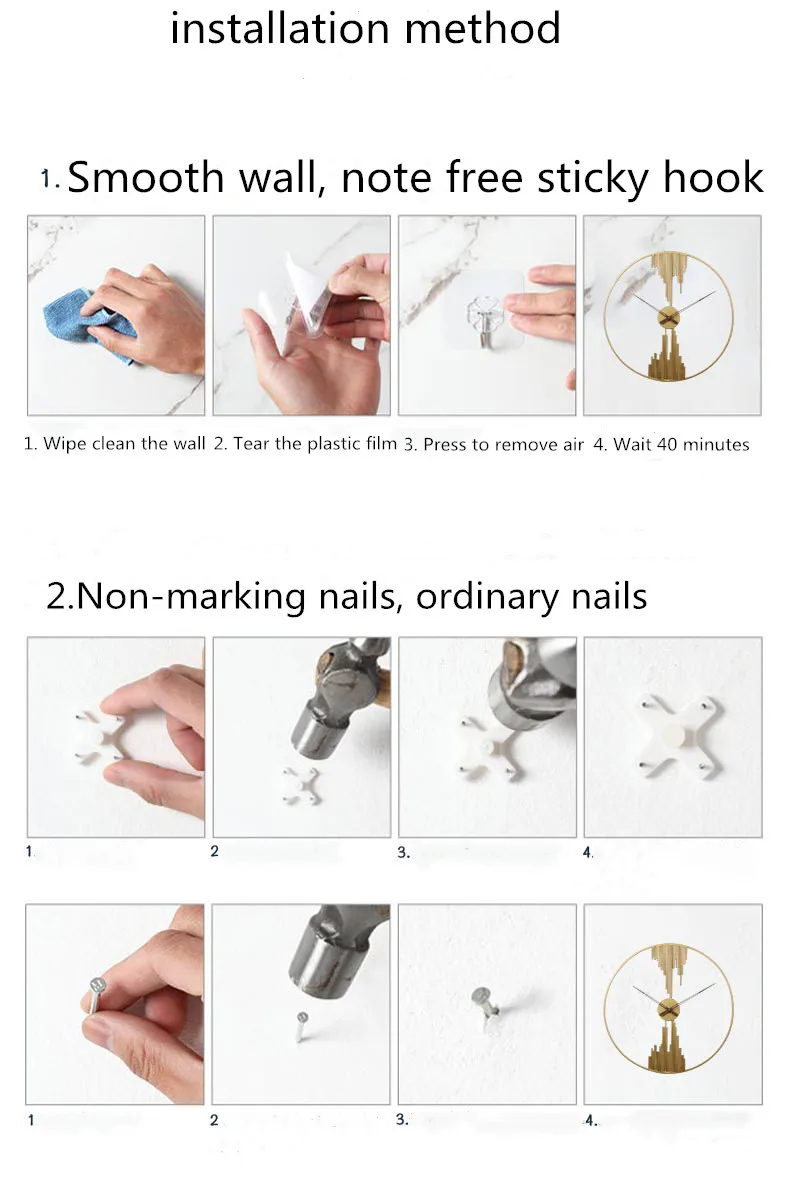 installation method

1. Smooth wall, note free sticky hook

1. Wipe clean the wall 2. Tear the plastic film 3. Press to remove air 4. Wait 40 minutes

2.Non-marking nails, ordinary nails

1

2

3.

4.

1

2

3.

4.