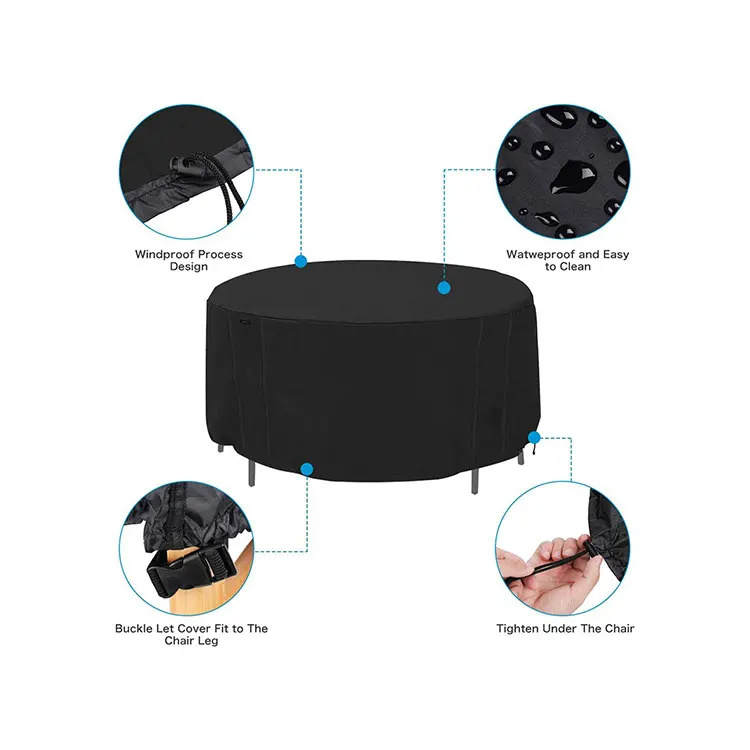 Windproof Process Design

Watweproof and Easy to Clean

Buckle Let Cover Fit to The Chair Leg

Tighten Under The Chair