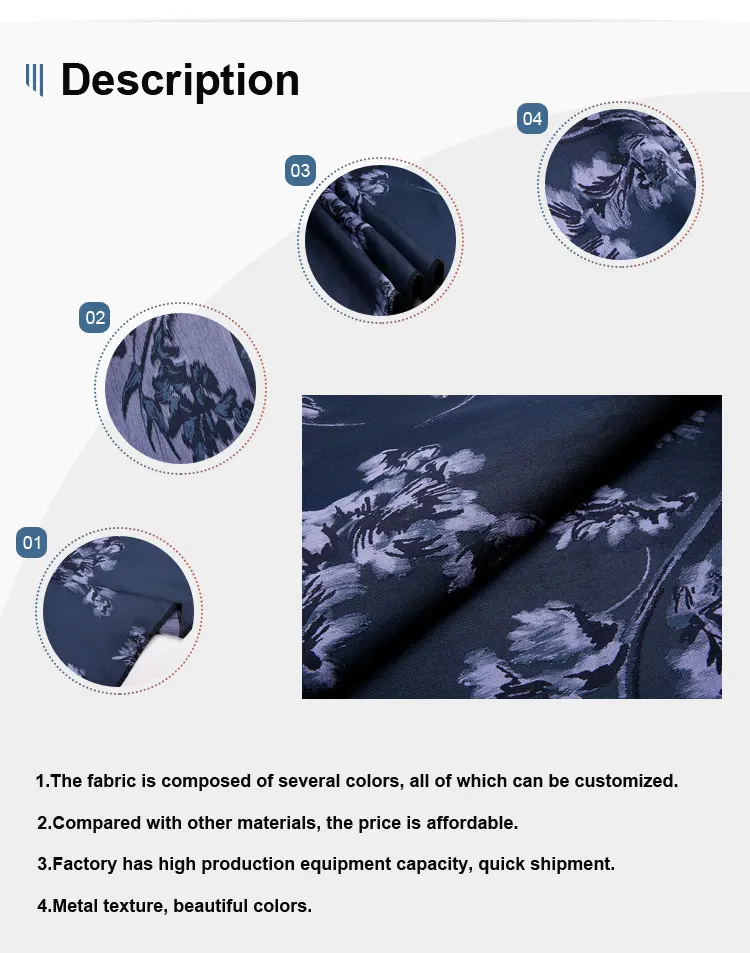 Description

04

03

02

01

1.The fabric is composed of several colors, all of which can be customized.

2.Compared with other materials, the price is affordable.

3.Factory has high production equipment capacity, quick shipment.

4.Metal texture, beautiful colors.