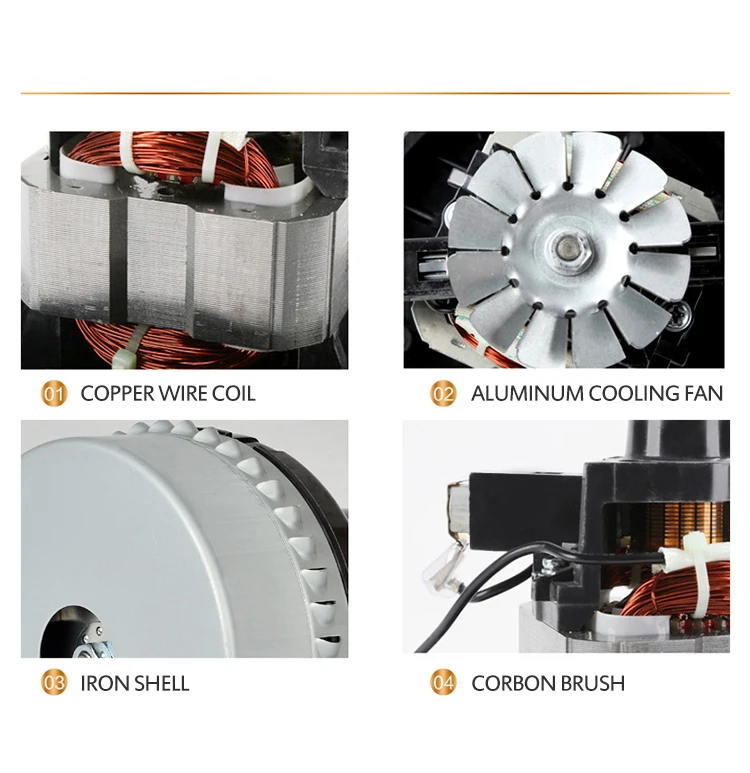 01 COPPER WIRE COIL

02 ALUMINUM COOLING FAN

03 IRON SHELL

04 CORBON BRUSH