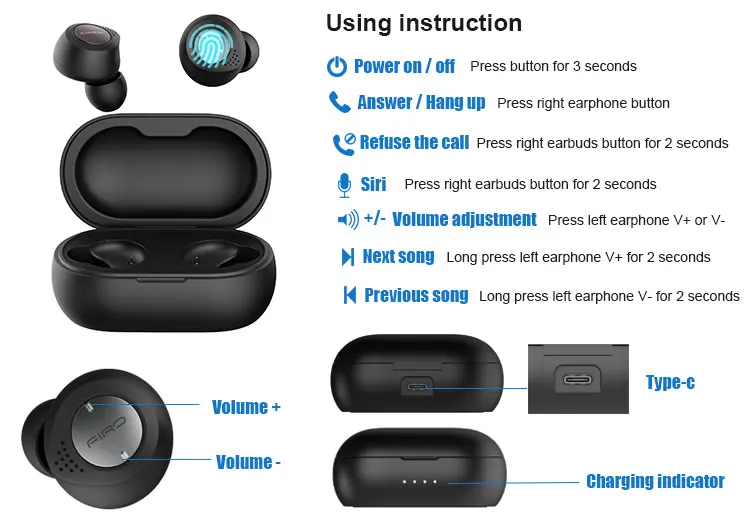 Using instruction

Power on / off Press button for 3 seconds

Answer / Hang up Press right earphone button

Refuse the call Press right earbuds button for 2 seconds

Siri Press right earbuds button for 2 seconds

+/- Volume adjustment Press left earphone V+ or V-

Next song Long press left earphone V+ for 2 seconds

Previous song Long press left earphone V- for 2 seconds

FIRO

Volume +

Volume -

Type-c

Charging indicator