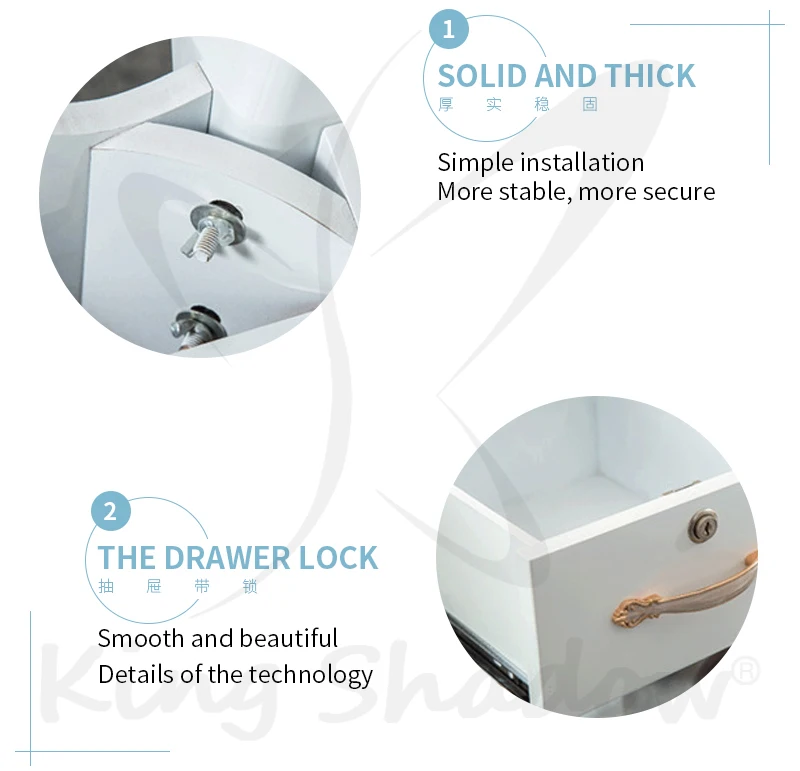 1
SOLID AND THICK
厚 实 稳 固

Simple installation
More stable, more secure

2
THE DRAWER LOCK
抽 屉 带 锁

Smooth and beautiful
Details of the technology

King Shadow®