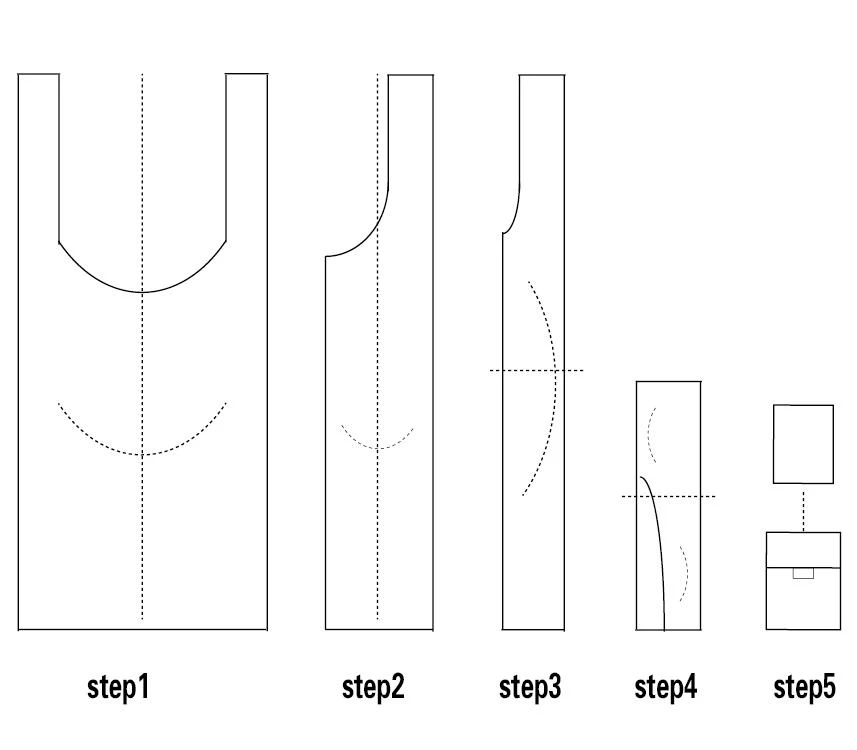 step1

step2

step3

step4

step5