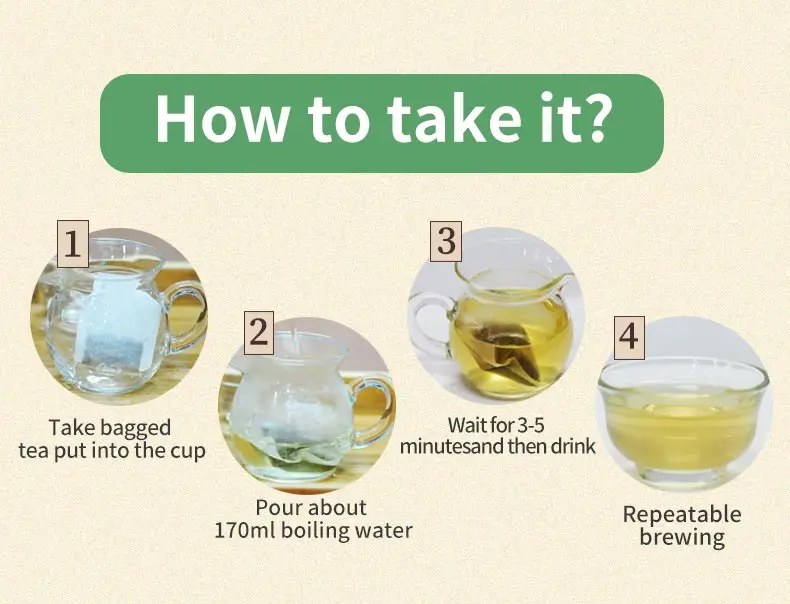 How to take it?

1

Take bagged tea put into the cup

2

Pour about 170ml boiling water

3

Wait for 3-5 minutesand then drink

4

Repeatable brewing