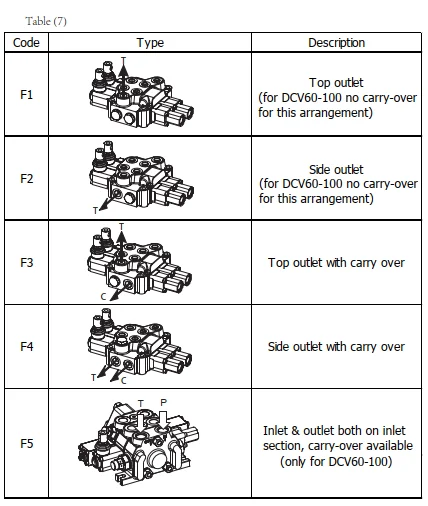 Table (7)

| Code | Type | Description |
|---|---|---|
| F1 | T | Top outlet (for DCV60-100 no carry-over for this arrangement) |
| F2 | T | Side outlet (for DCV60-100 no carry-over for this arrangement) |
| F3 | T C | Top outlet with carry over |
| F4 | T C | Side outlet with carry over |
| F5 | T P | Inlet & outlet both on inlet section, carry-over available (only for DCV60-100) |