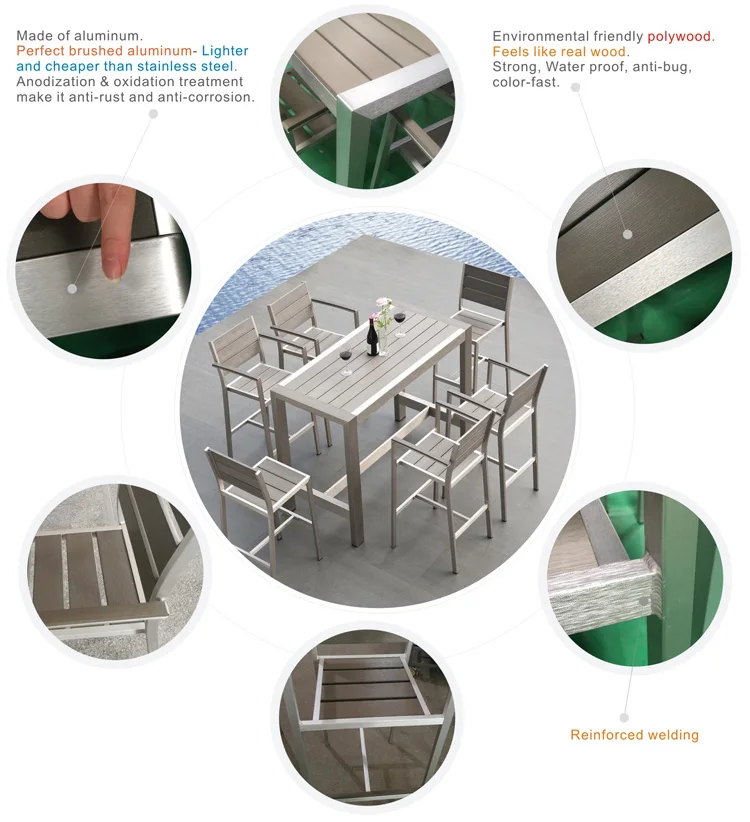 Made of aluminum.
Perfect brushed aluminum- Lighter and cheaper than stainless steel.
Anodization & oxidation treatment make it anti-rust and anti-corrosion.

Environmental friendly polywood.
Feels like real wood.
Strong, Water proof, anti-bug, color-fast.

Reinforced welding