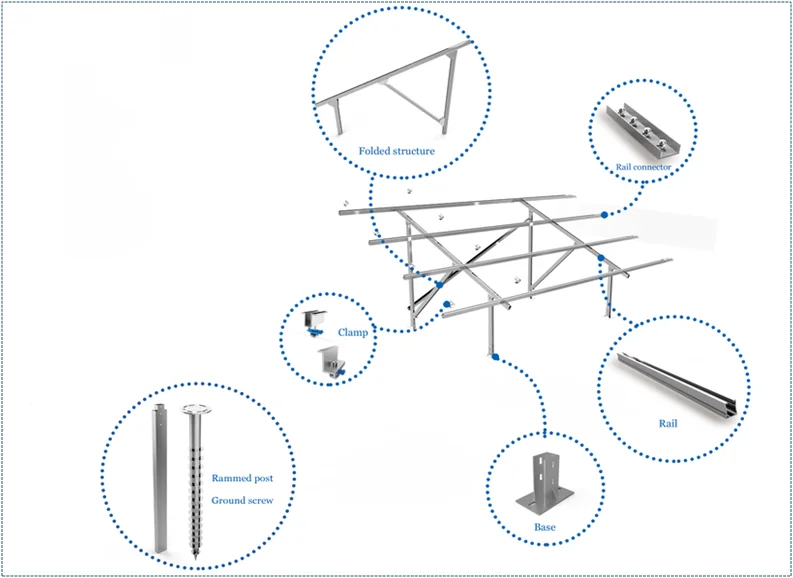 Folded structure

Rail connector

Clamp

Rail

Rammed post

Ground screw

Base