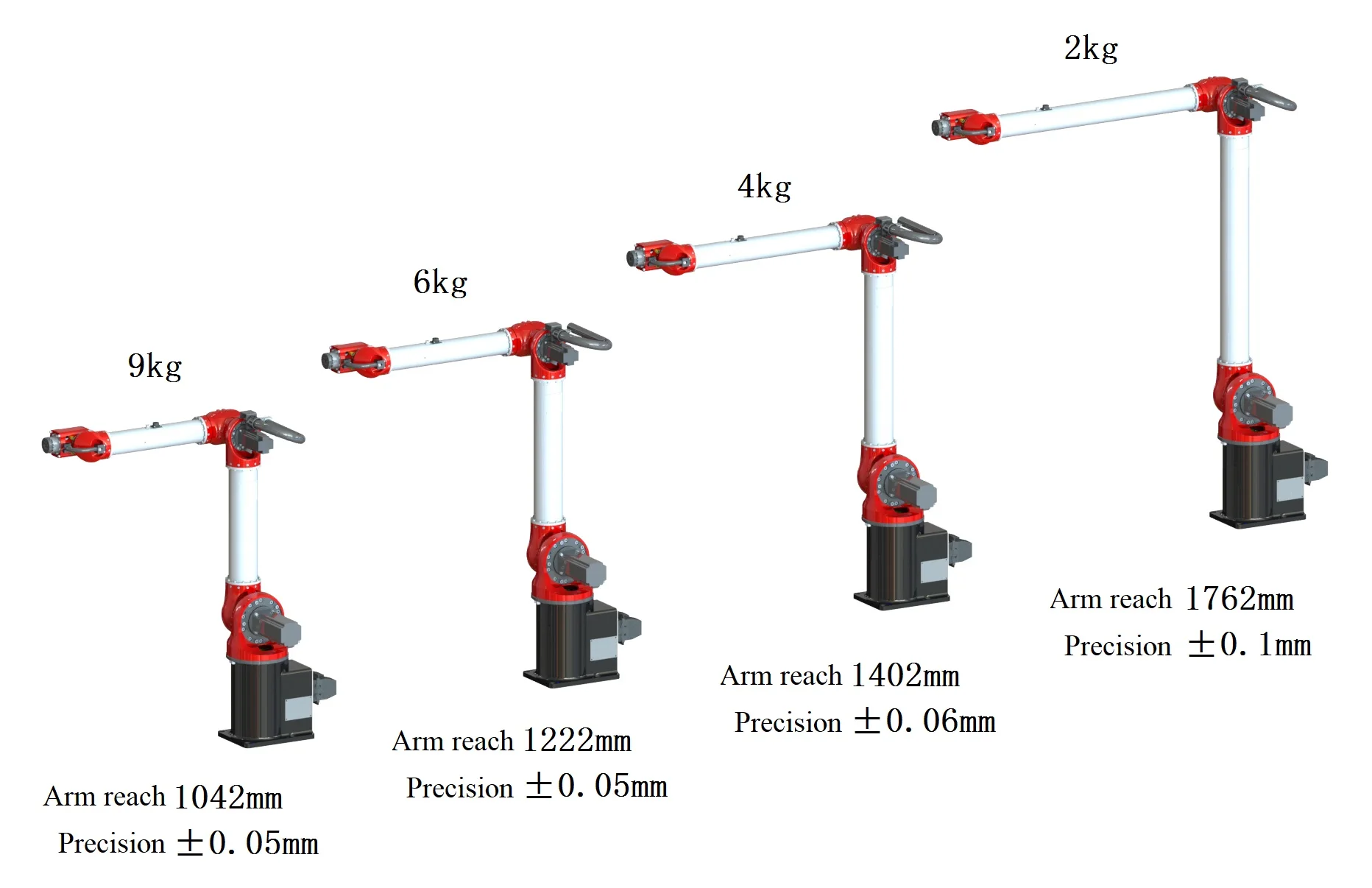 9kg

Arm reach 1042mm

Precision ±0. 05mm

6kg

Arm reach 1222mm

Precision ±0. 05mm

4kg

Arm reach 1402mm

Precision ±0. 06mm

2kg

Arm reach 1762mm

Precision ±0. 1mm