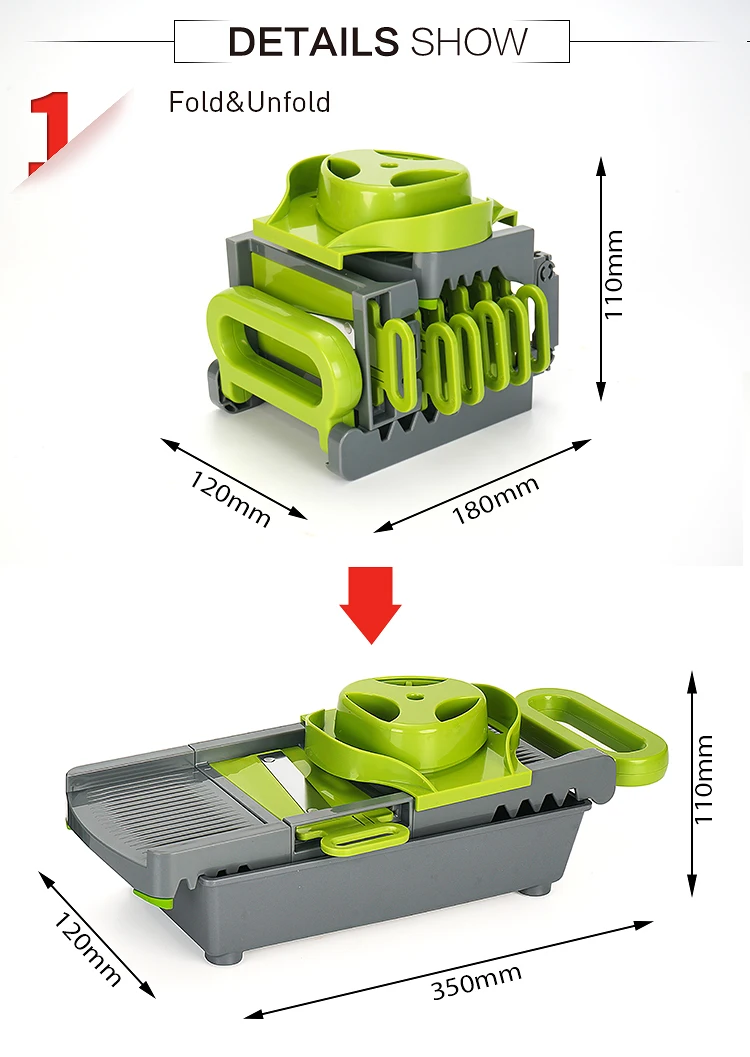 DETAILS SHOW

1

Fold&Unfold

110mm

120mm

180mm

110mm

120mm

350mm