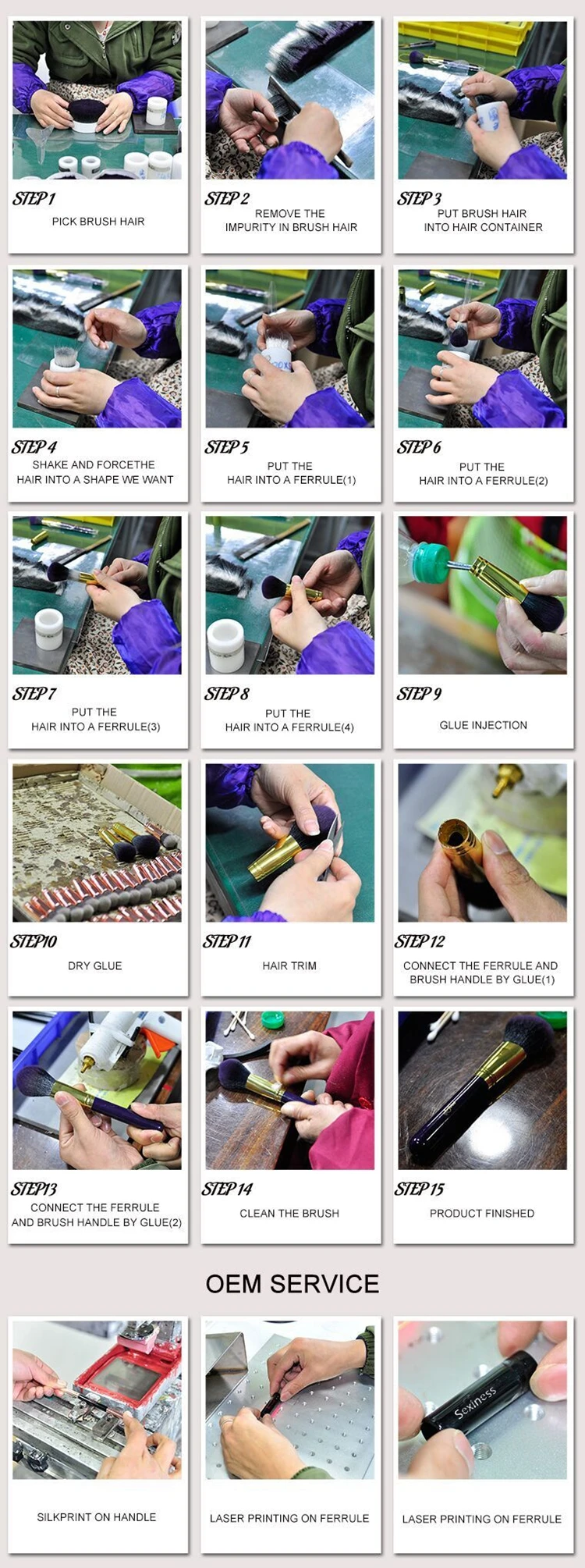 STEP 1
PICK BRUSH HAIR

STEP 2
REMOVE THE IMPURITY IN BRUSH HAIR

STEP 3
PUT BRUSH HAIR INTO HAIR CONTAINER

STEP 4
SHAKE AND FORCETHE HAIR INTO A SHAPE WE WANT

STEP 5
PUT THE HAIR INTO A FERRULE(1)

STEP 6
PUT THE HAIR INTO A FERRULE(2)

STEP 7
PUT THE HAIR INTO A FERRULE(3)

STEP 8
PUT THE HAIR INTO A FERRULE(4)

STEP 9
GLUE INJECTION

STEP10
DRY GLUE

STEP 11
HAIR TRIM

STEP 12
CONNECT THE FERRULE AND BRUSH HANDLE BY GLUE(1)

STEP13
CONNECT THE FERRULE AND BRUSH HANDLE BY GLUE(2)

STEP 14
CLEAN THE BRUSH

STEP 15
PRODUCT FINISHED

OEM SERVICE

SILKPRINT ON HANDLE

LASER PRINTING ON FERRULE

Sexiness

LASER PRINTING ON FERRULE