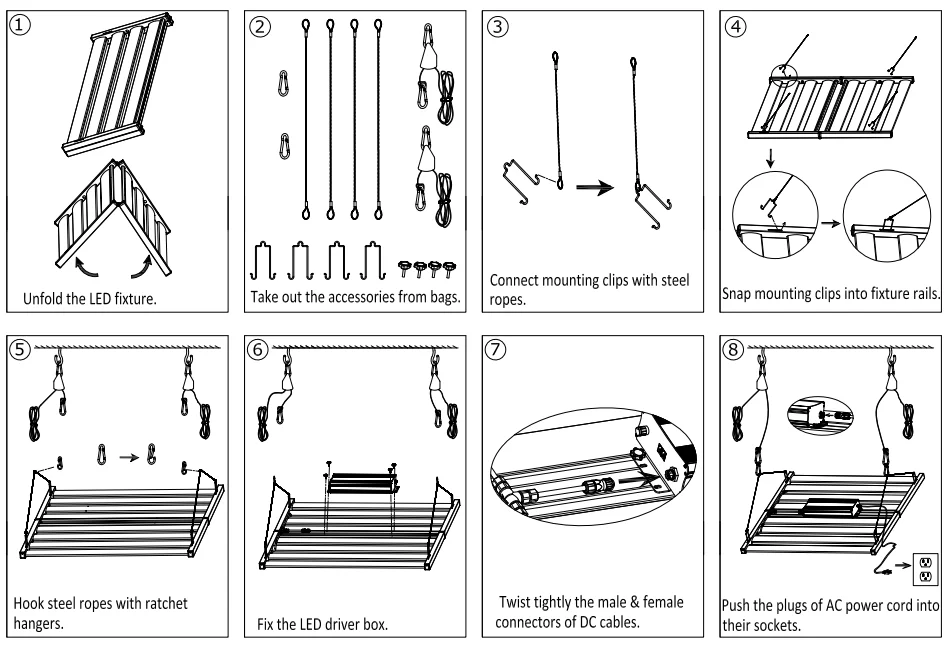 ①
Unfold the LED fixture.

②
Take out the accessories from bags.

③
Connect mounting clips with steel ropes.

④
Snap mounting clips into fixture rails.

⑤
Hook steel ropes with ratchet hangers.

⑥
Fix the LED driver box.

⑦
Twist tightly the male & female connectors of DC cables.

⑧
Push the plugs of AC power cord into their sockets.