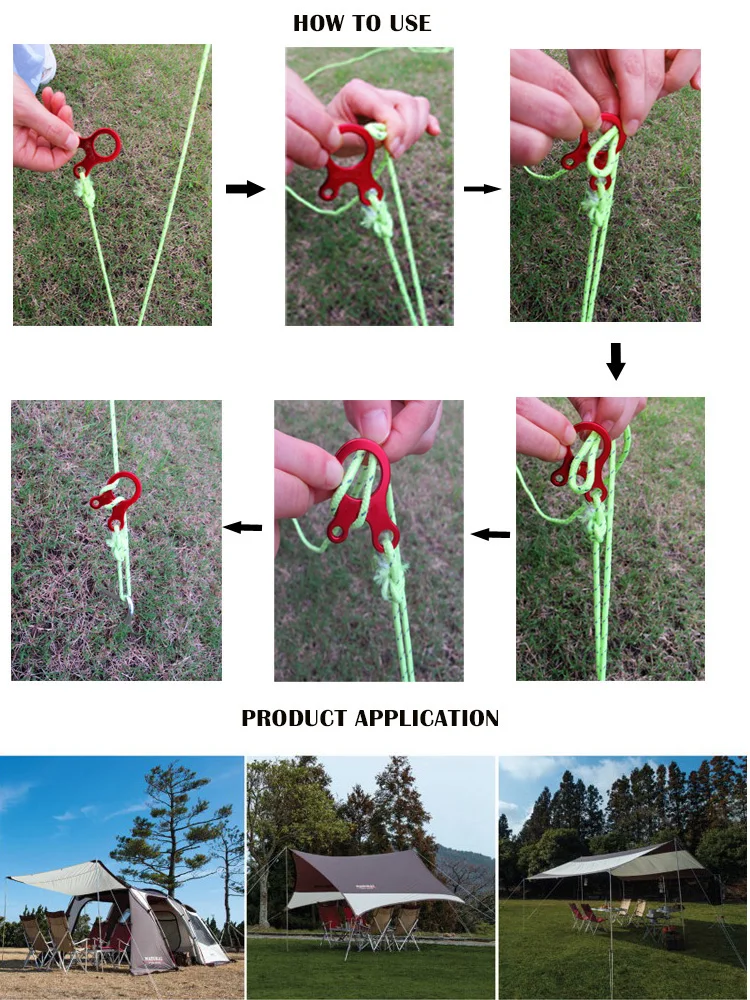 HOW TO USE

PRODUCT APPLICATION