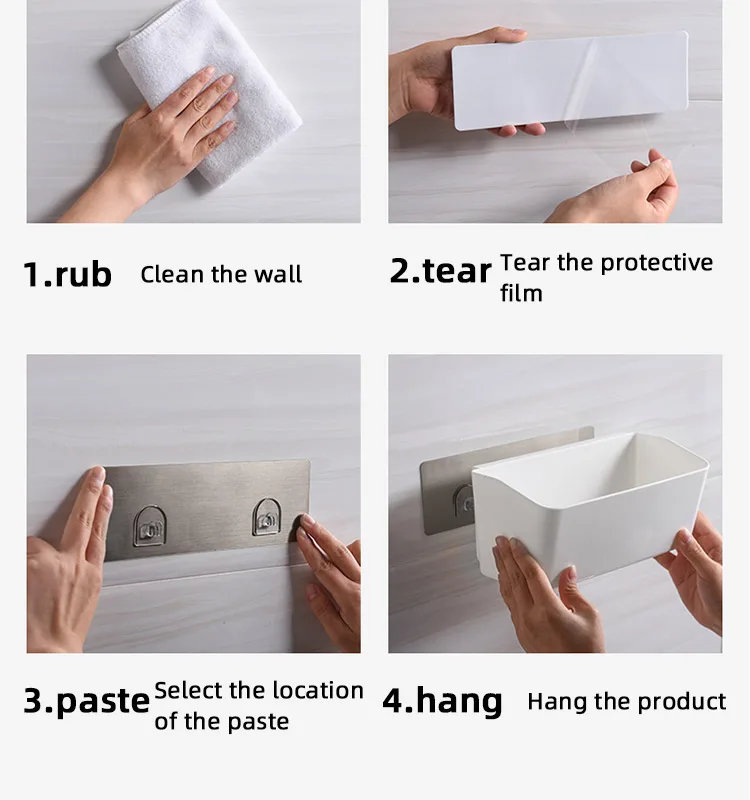 1.rub Clean the wall

2.tear Tear the protective film

3.paste Select the location of the paste

4.hang Hang the product