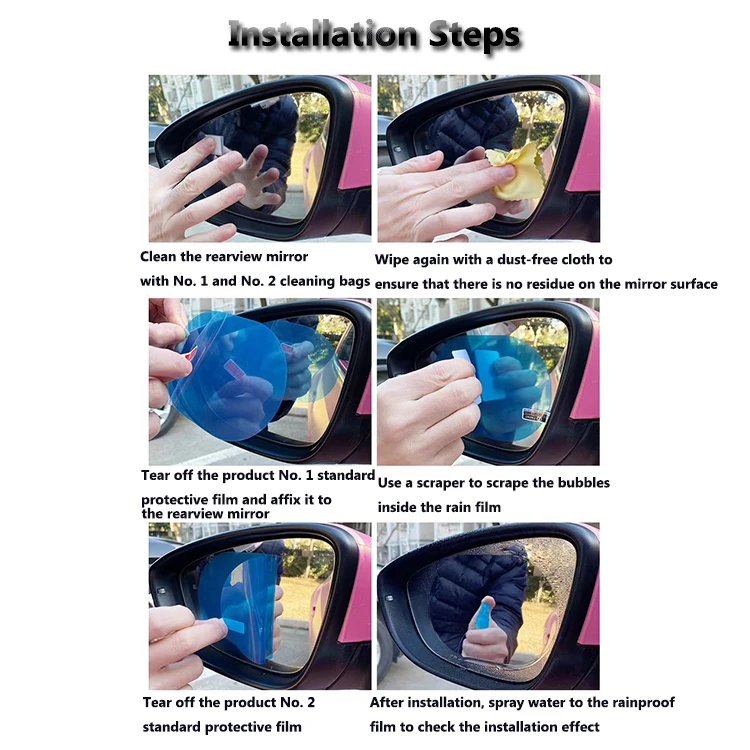 Installation Steps

Clean the rearview mirror
with No. 1 and No. 2 cleaning bags

Wipe again with a dust-free cloth to
ensure that there is no residue on the mirror surface

Tear off the product No. 1 standard
protective film and affix it to
the rearview mirror

Use a scraper to scrape the bubbles
inside the rain film

Tear off the product No. 2
standard protective film

After installation, spray water to the rainproof
film to check the installation effect