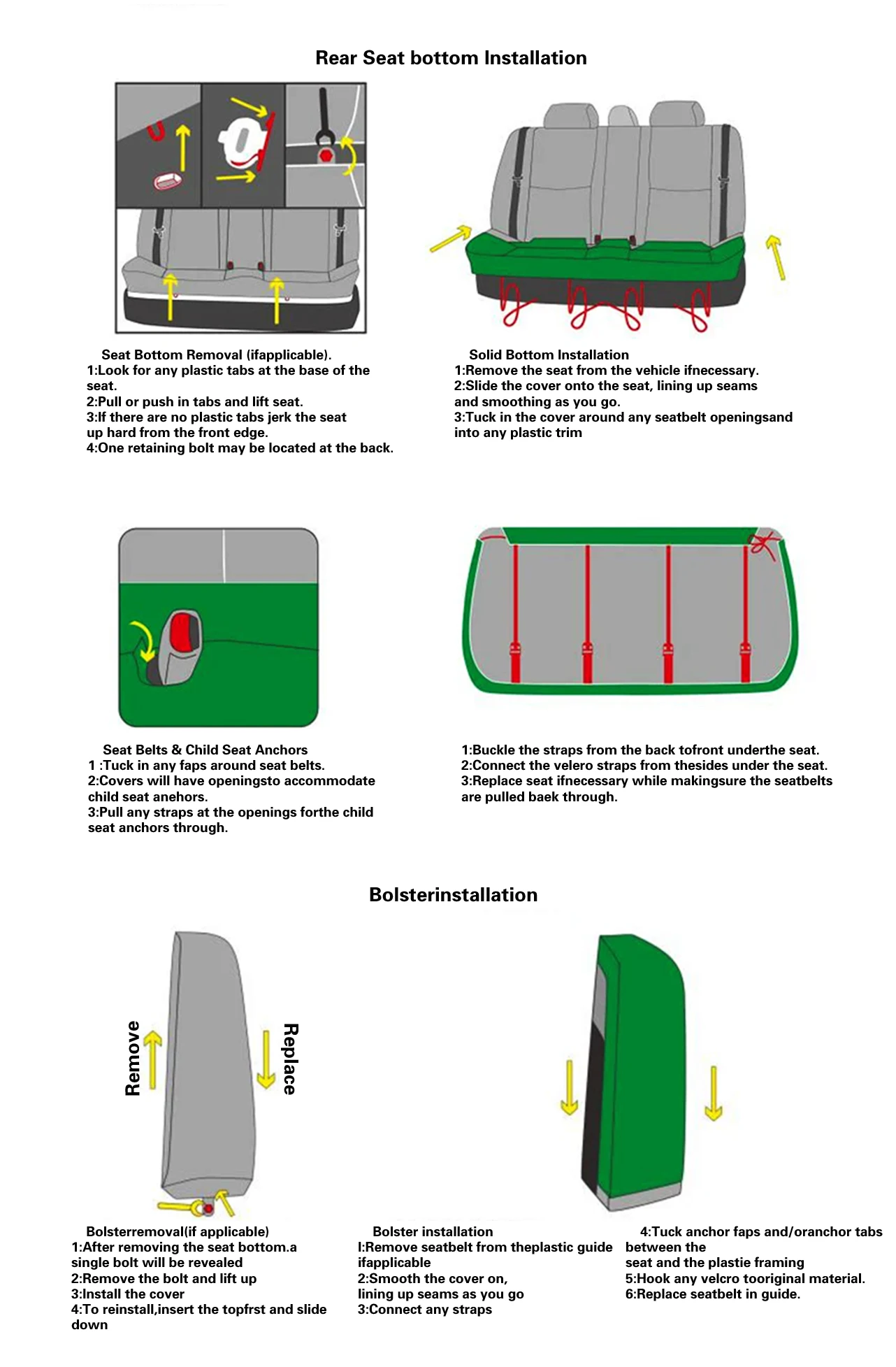 Rear Seat bottom Installation

Seat Bottom Removal (ifapplicable).
1:Look for any plastic tabs at the base of the seat.
2:Pull or push in tabs and lift seat.
3:If there are no plastic tabs jerk the seat up hard from the front edge.
4:One retaining bolt may be located at the back.

Solid Bottom Installation
1:Remove the seat from the vehicle ifnecessary.
2:Slide the cover onto the seat, lining up seams and smoothing as you go.
3:Tuck in the cover around any seatbelt openingsand into any plastic trim

Seat Belts & Child Seat Anchors
1 :Tuck in any faps around seat belts.
2:Covers will have openingsto accommodate child seat anehors.
3:Pull any straps at the openings forthe child seat anchors through.

1:Buckle the straps from the back tofront underthe seat.
2:Connect the velero straps from thesides under the seat.
3:Replace seat ifnecessary while makingsure the seatbelts are pulled baek through.

Bolsterinstallation

Remove

Replace

Bolsterremoval(if applicable)
1:After removing the seat bottom.a single bolt will be revealed
2:Remove the bolt and lift up
3:Install the cover
4:To reinstall,insert the topfrst and slide down

Bolster installation
I:Remove seatbelt from theplastic guide ifapplicable
2:Smooth the cover on, lining up seams as you go
3:Connect any straps

4:Tuck anchor faps and/oranchor tabs between the seat and the plastie framing
5:Hook any velcro tooriginal material.
6:Replace seatbelt in guide.