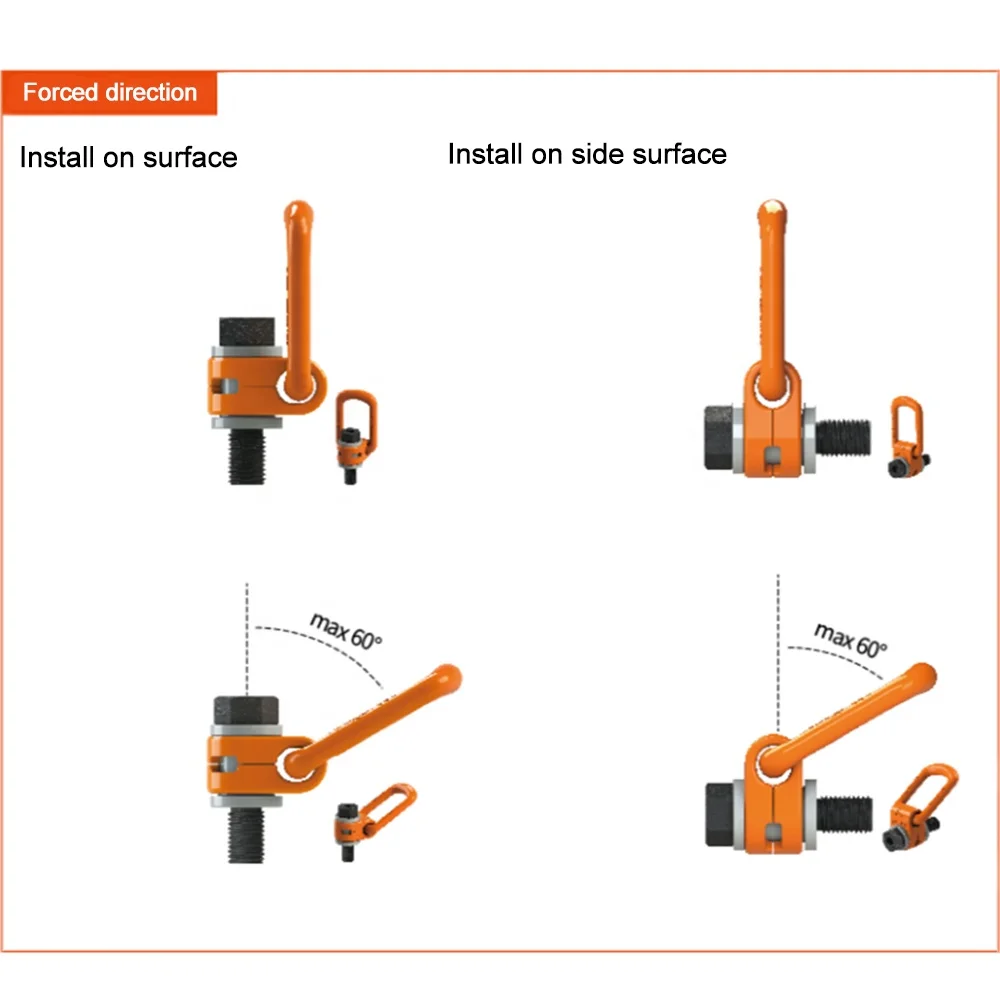 Forced direction

Install on surface

Install on side surface

max 60°

max 60°