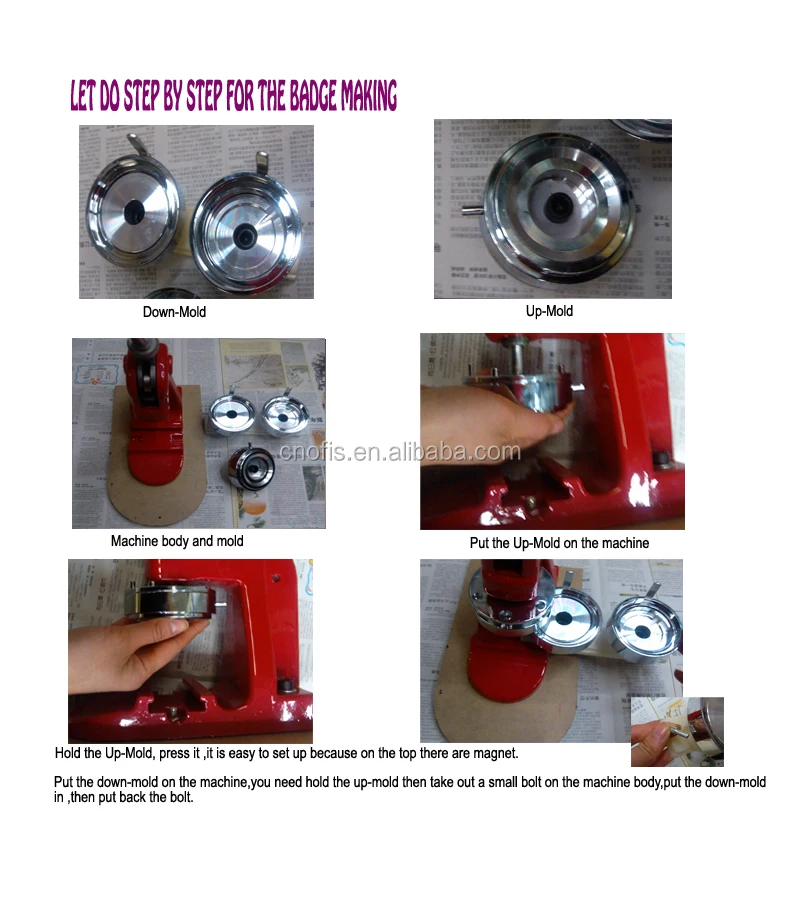 LET DO STEP BY STEP FOR THE BADGE MAKING

Down-Mold

Up-Mold

cnofis.en.alibaba.com

Machine body and mold

Put the Up-Mold on the machine

Hold the Up-Mold, press it ,it is easy to set up because on the top there are magnet.

Put the down-mold on the machine,you need hold the up-mold then take out a small bolt on the machine body,put the down-mold in ,then put back the bolt.