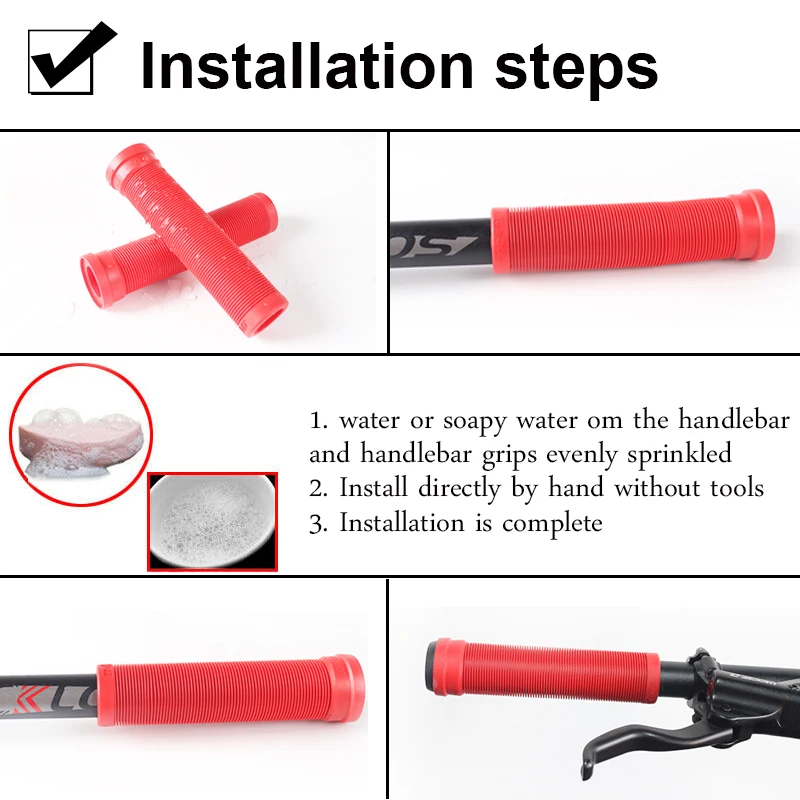 Installation steps

1. water or soapy water om the handlebar and handlebar grips evenly sprinkled
2. Install directly by hand without tools
3. Installation is complete