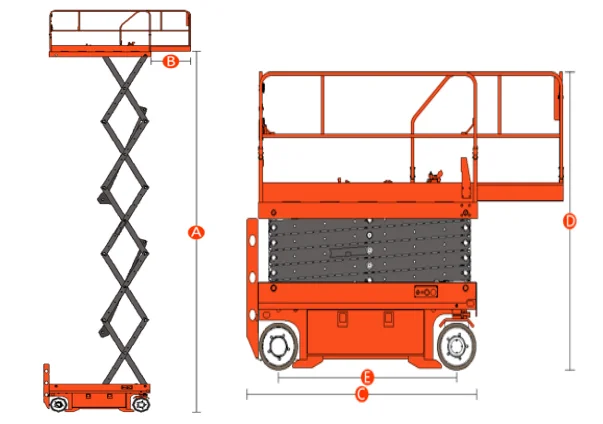 B
A
D
E
C