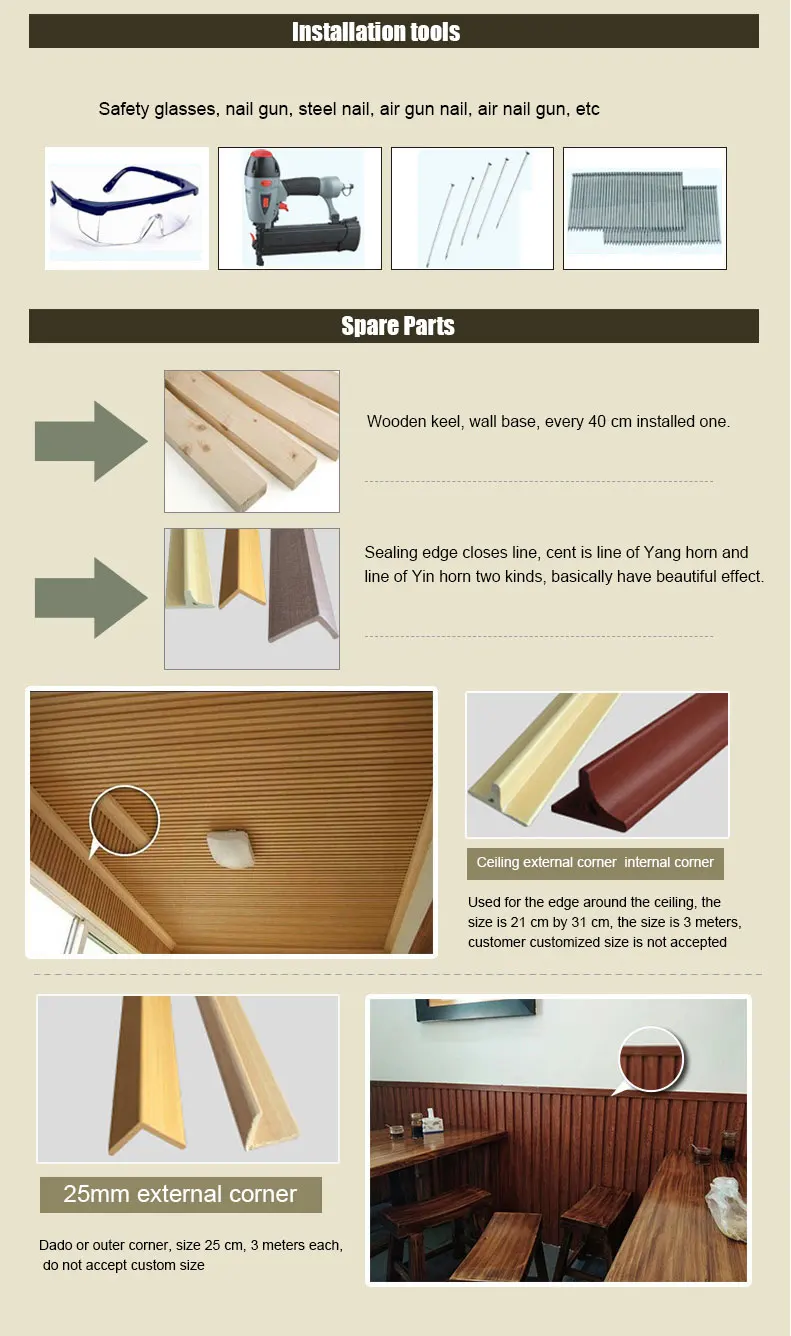 Installation tools

Safety glasses, nail gun, steel nail, air gun nail, air nail gun, etc

Spare Parts

Wooden keel, wall base, every 40 cm installed one.

Sealing edge closes line, cent is line of Yang horn and line of Yin horn two kinds, basically have beautiful effect.

Ceiling external corner internal corner

Used for the edge around the ceiling, the size is 21 cm by 31 cm, the size is 3 meters, customer customized size is not accepted

25mm external corner

Dado or outer corner, size 25 cm, 3 meters each, do not accept custom size