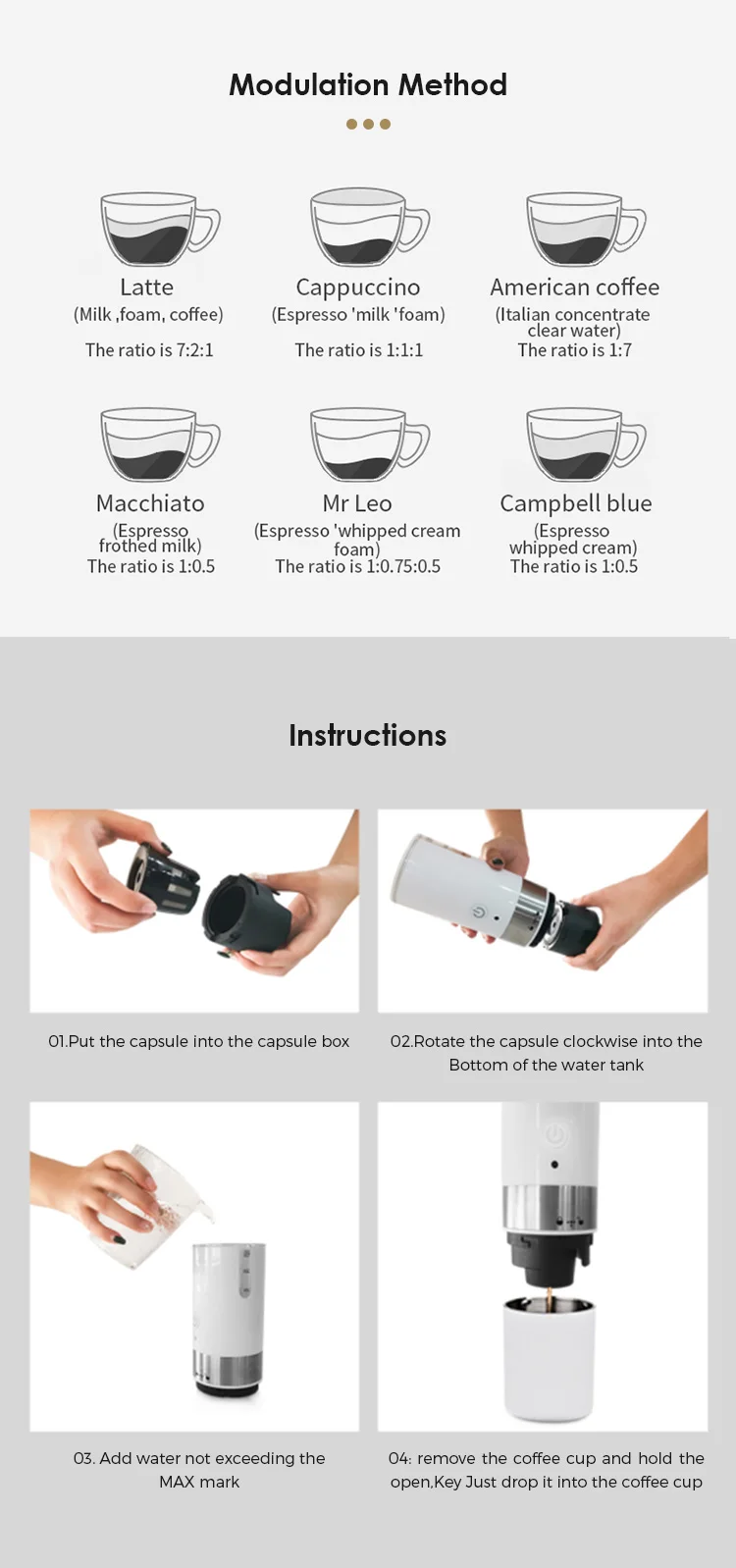 Modulation Method

Latte
(Milk ,foam, coffee)
The ratio is 7:2:1

Cappuccino
(Espresso 'milk 'foam)
The ratio is 1:1:1

American coffee
(Italian concentrate clear water)
The ratio is 1:7

Macchiato
(Espresso frothed milk)
The ratio is 1:0.5

Mr Leo
(Espresso 'whipped cream foam)
The ratio is 1:0.75:0.5

Campbell blue
(Espresso whipped cream)
The ratio is 1:0.5

Instructions

01.Put the capsule into the capsule box

02.Rotate the capsule clockwise into the Bottom of the water tank

03. Add water not exceeding the MAX mark

04: remove the coffee cup and hold the open,Key Just drop it into the coffee cup