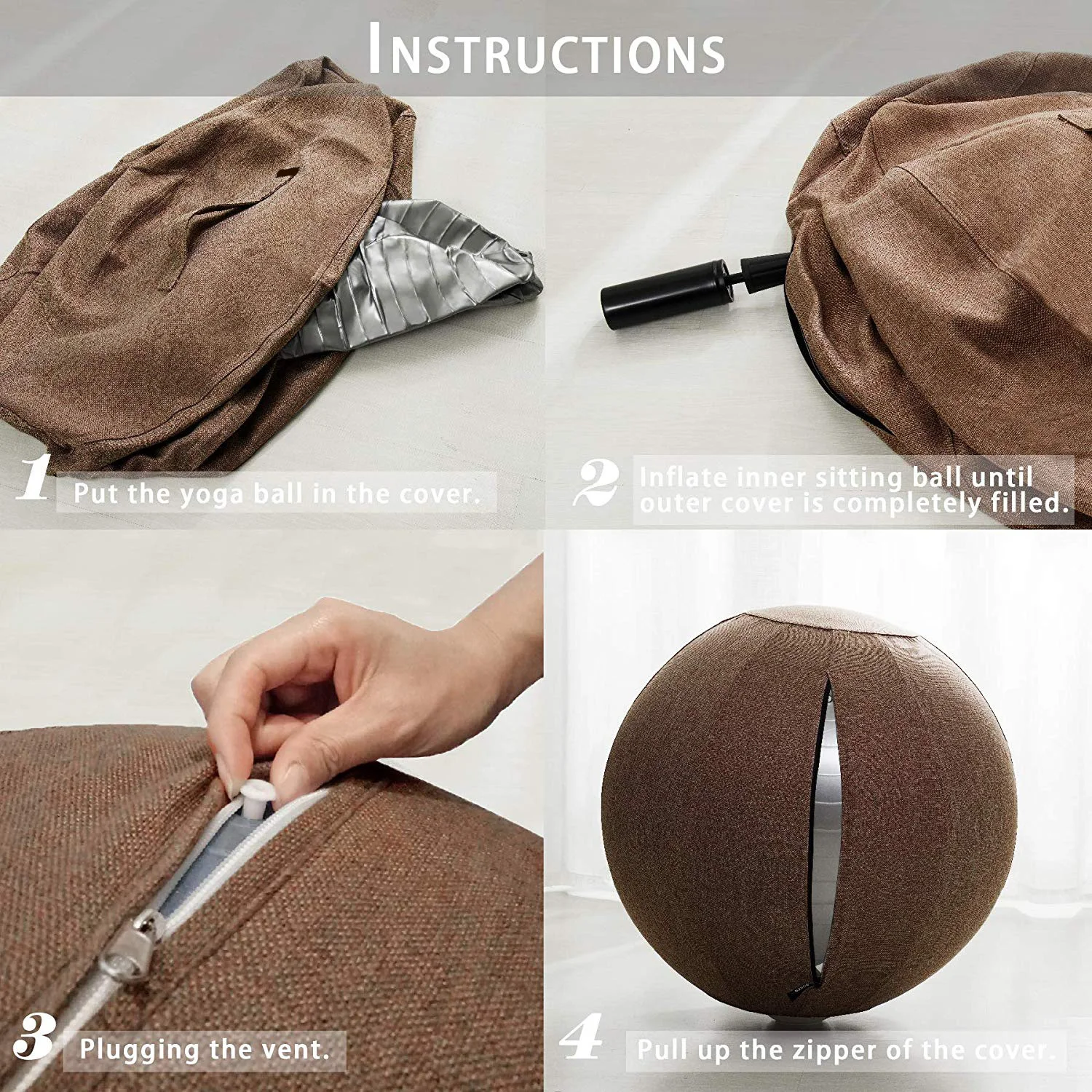 INSTRUCTIONS

1 Put the yoga ball in the cover.

2 Inflate inner sitting ball until outer cover is completely filled.

3 Plugging the vent.

4 Pull up the zipper of the cover.