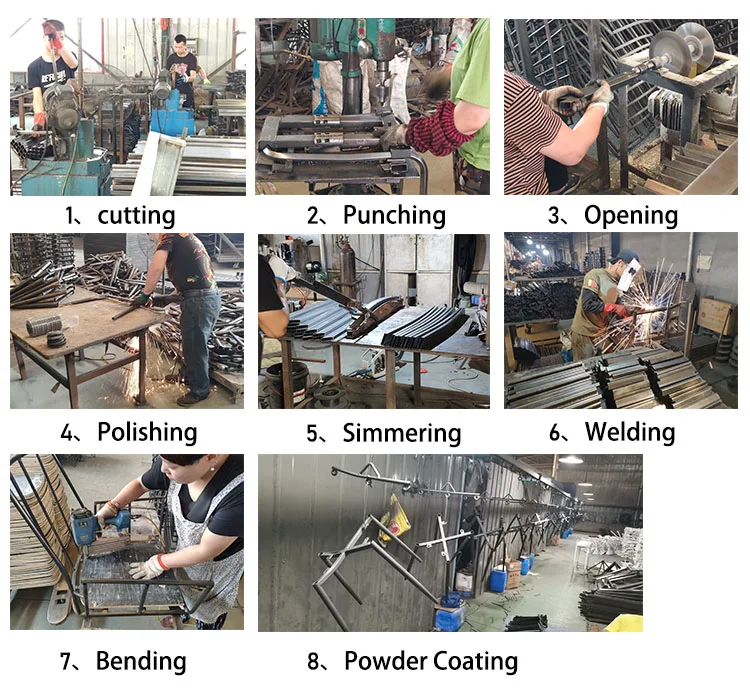 1、cutting

2、Punching

3、Opening

4、Polishing

5、Simmering

6、Welding

7、Bending

8、Powder Coating