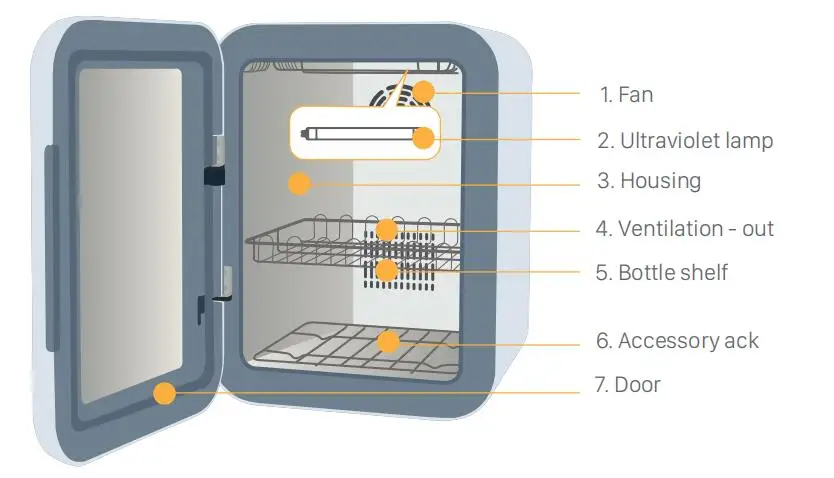 1. Fan
2. Ultraviolet lamp
3. Housing
4. Ventilation - out
5. Bottle shelf
6. Accessory ack
7. Door