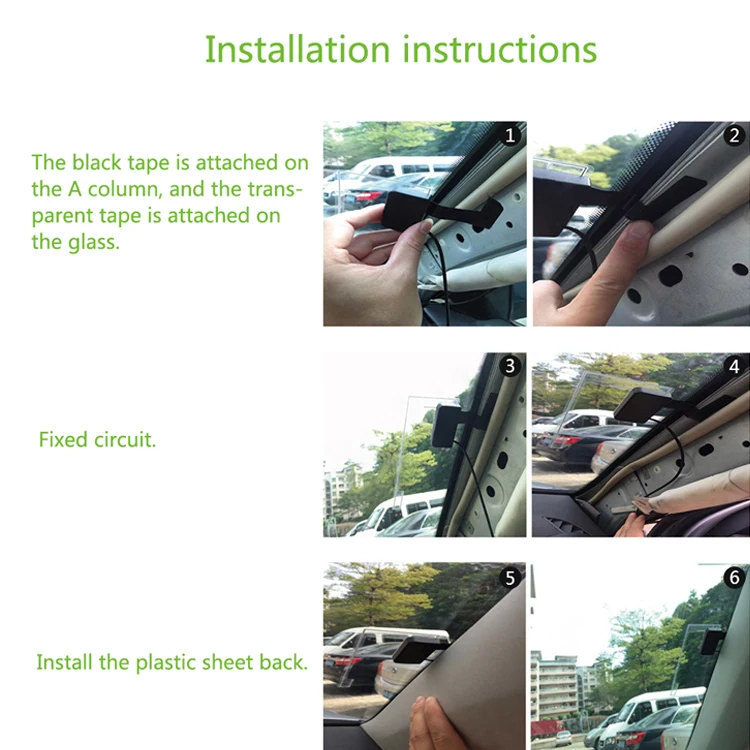 Installation instructions

The black tape is attached on the A column, and the transparent tape is attached on the glass.

1

2

Fixed circuit.

3

4

Install the plastic sheet back.

5

6