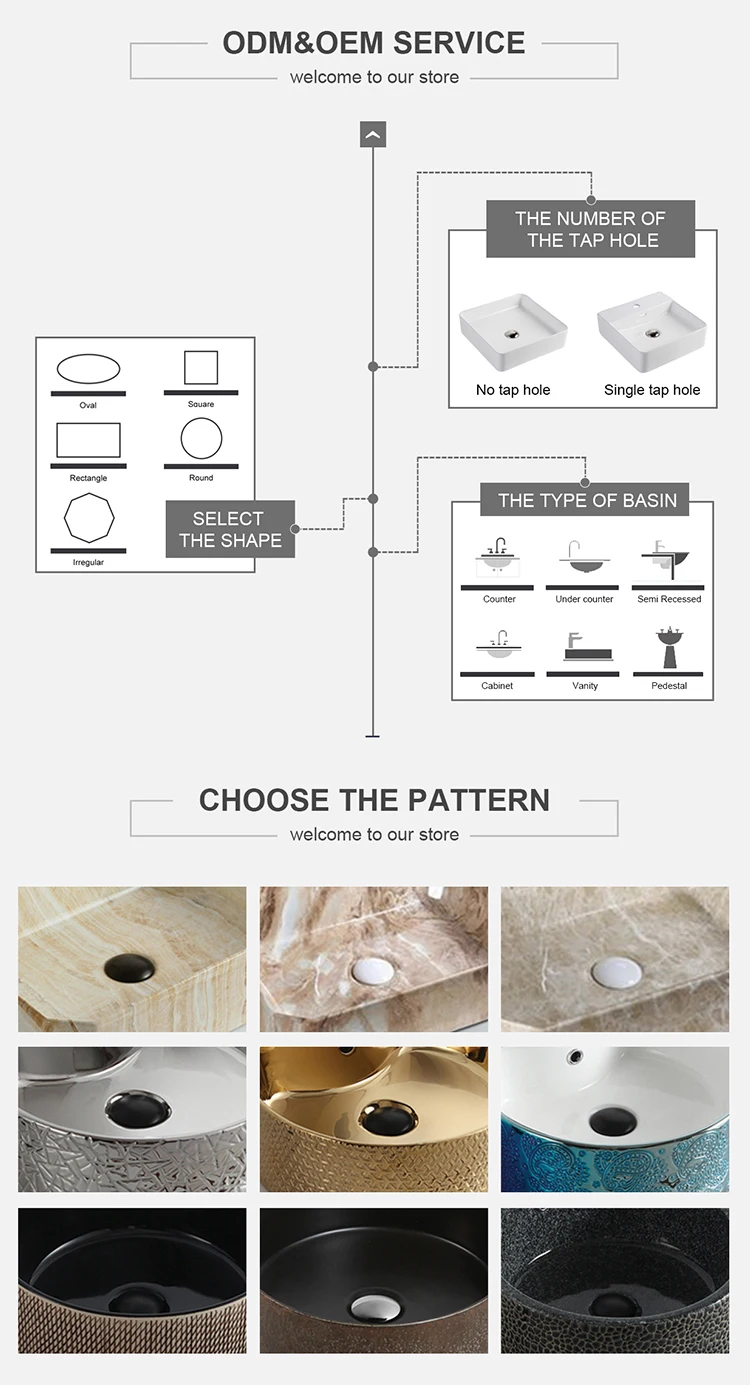 ODM&OEM SERVICE
welcome to our store

THE NUMBER OF THE TAP HOLE

No tap hole
Single tap hole

Oval
Square
Rectangle
Round
Irregular

SELECT THE SHAPE

THE TYPE OF BASIN

Counter
Under counter
Semi Recessed
Cabinet
Vanity
Pedestal

CHOOSE THE PATTERN
welcome to our store