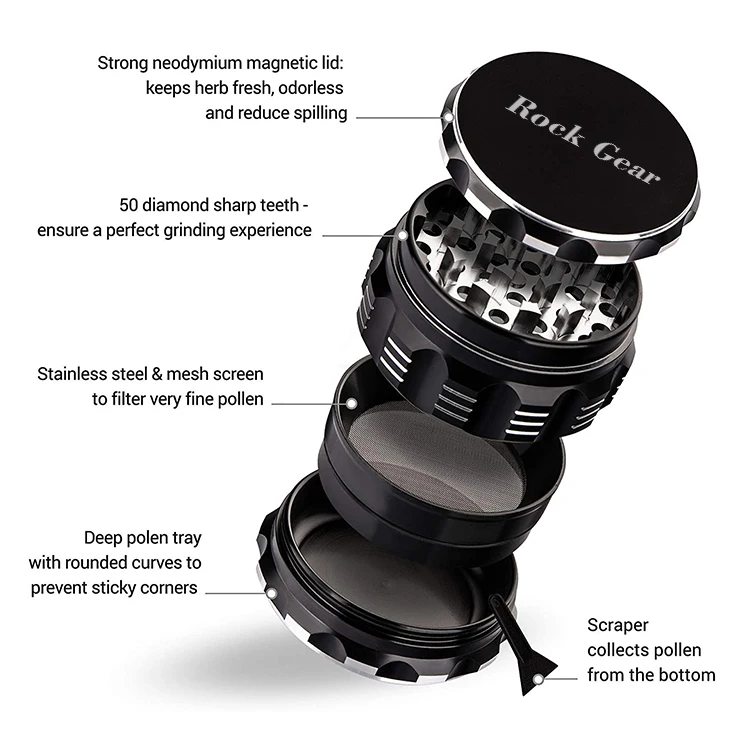 Strong neodymium magnetic lid: keeps herb fresh, odorless and reduce spilling

Rock Gear

50 diamond sharp teeth - ensure a perfect grinding experience

Stainless steel & mesh screen to filter very fine pollen

Deep polen tray with rounded curves to prevent sticky corners

Scraper collects pollen from the bottom