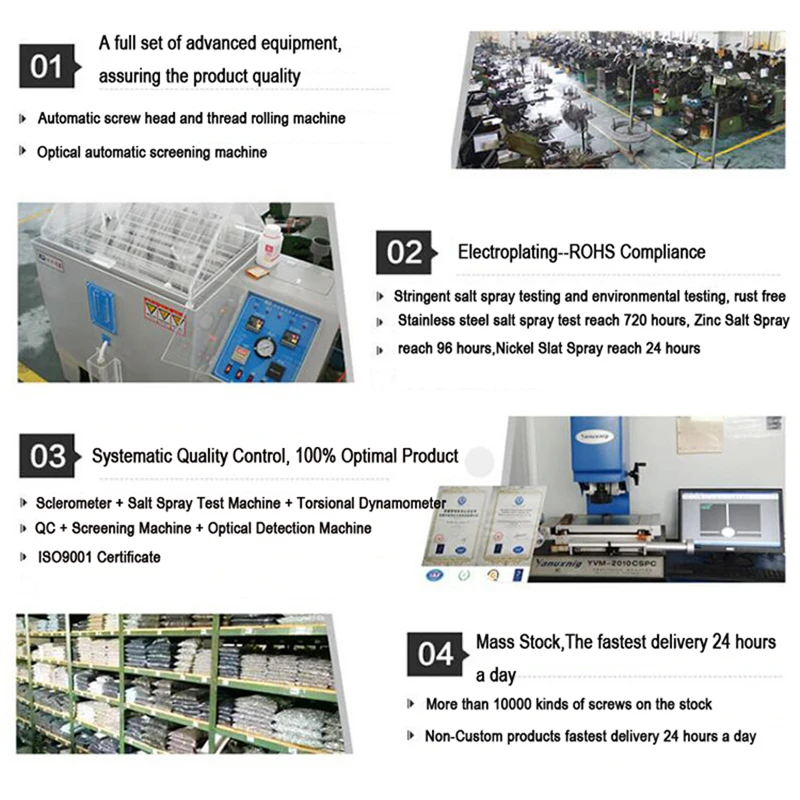 01

A full set of advanced equipment, assuring the product quality

Automatic screw head and thread rolling machine

Optical automatic screening machine

02

Electroplating--ROHS Compliance

Stringent salt spray testing and environmental testing, rust free

Stainless steel salt spray test reach 720 hours, Zinc Salt Spray reach 96 hours,Nickel Slat Spray reach 24 hours

03

Systematic Quality Control, 100% Optimal Product

Sclerometer + Salt Spray Test Machine + Torsional Dynamometer

QC + Screening Machine + Optical Detection Machine

ISO9001 Certificate

Yanuxnig

Yanuxnig YVM-2010CSPC

04

Mass Stock,The fastest delivery 24 hours a day

More than 10000 kinds of screws on the stock

Non-Custom products fastest delivery 24 hours a day