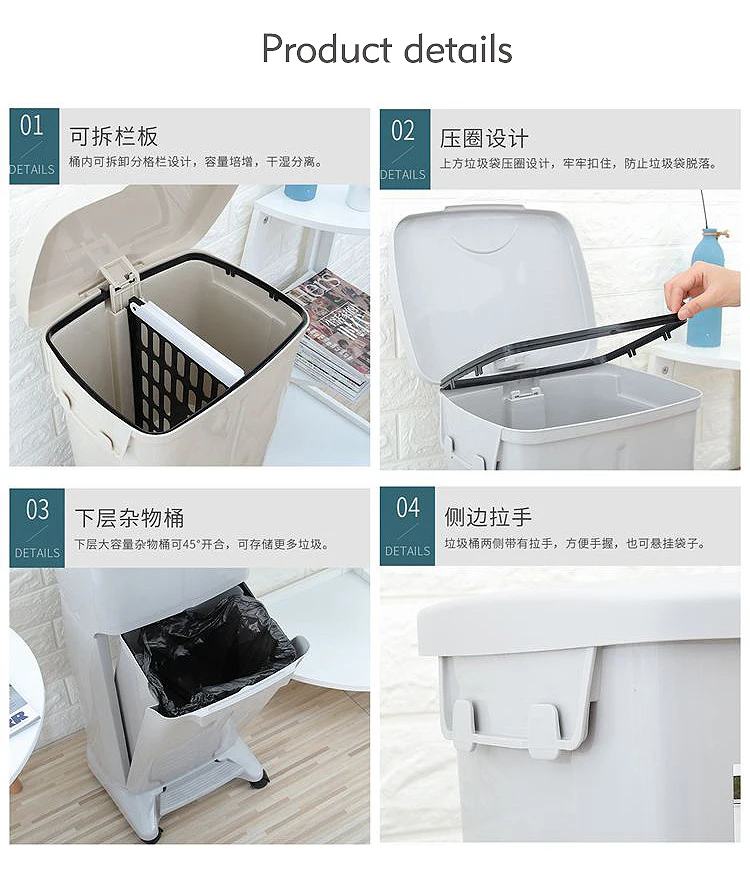 Product details

01
DETAILS
可拆栏板
桶内可拆卸分格栏设计，容量培增，干湿分离。

02
DETAILS
压圈设计
上方垃圾袋压圈设计，牢牢扣住，防止垃圾袋脱落。

03
DETAILS
下层杂物桶
下层大容量杂物桶可45°开合，可存储更多垃圾。

04
DETAILS
侧边拉手
垃圾桶两侧带有拉手，方便手握，也可悬挂袋子。