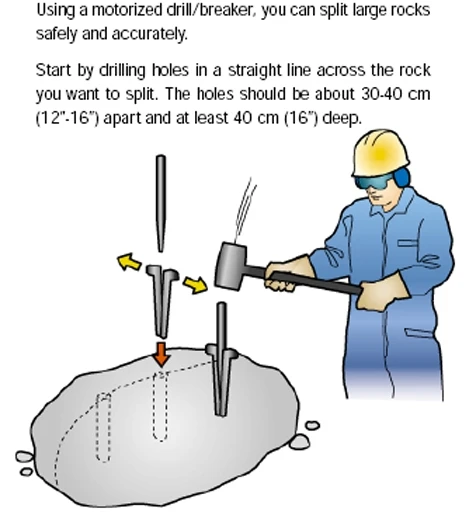 Using a motorized drill/breaker, you can split large rocks safely and accurately.

Start by drilling holes in a straight line across the rock you want to split. The holes should be about 30-40 cm (12"-16") apart and at least 40 cm (16") deep.