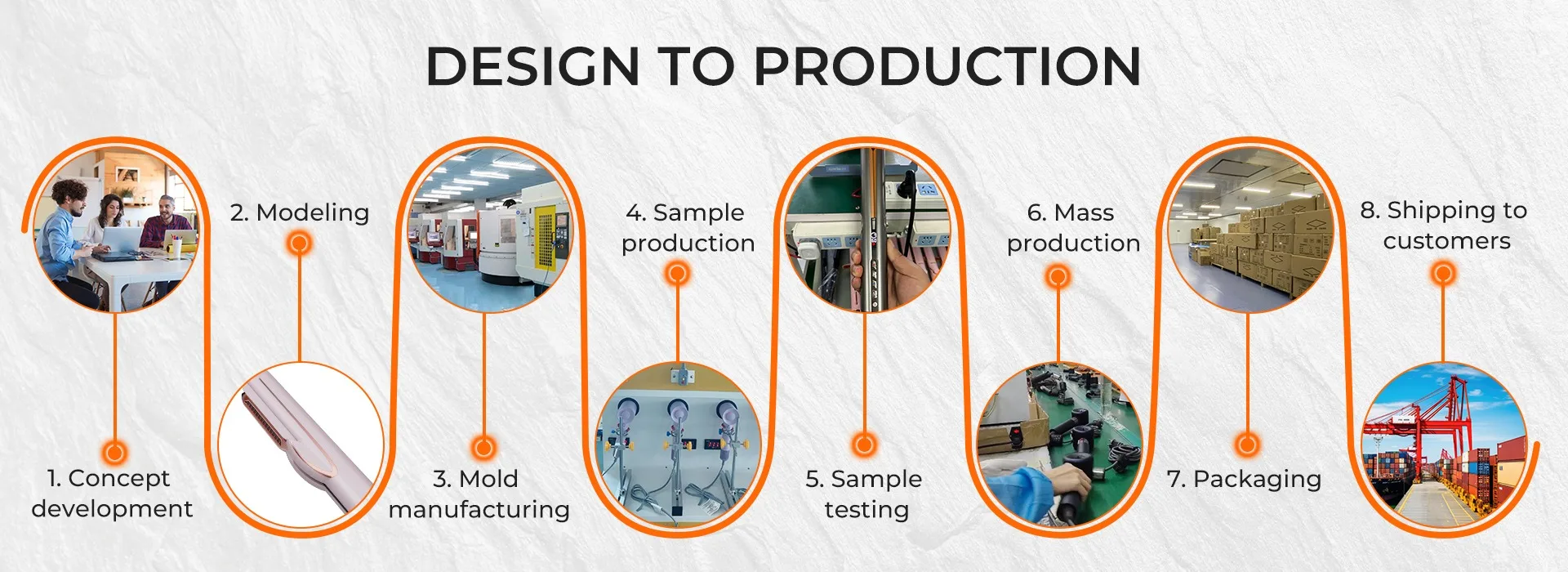 DESIGN TO PRODUCTION

1. Concept development

2. Modeling

3. Mold manufacturing

4. Sample production

5. Sample testing

6. Mass production

7. Packaging

8. Shipping to customers