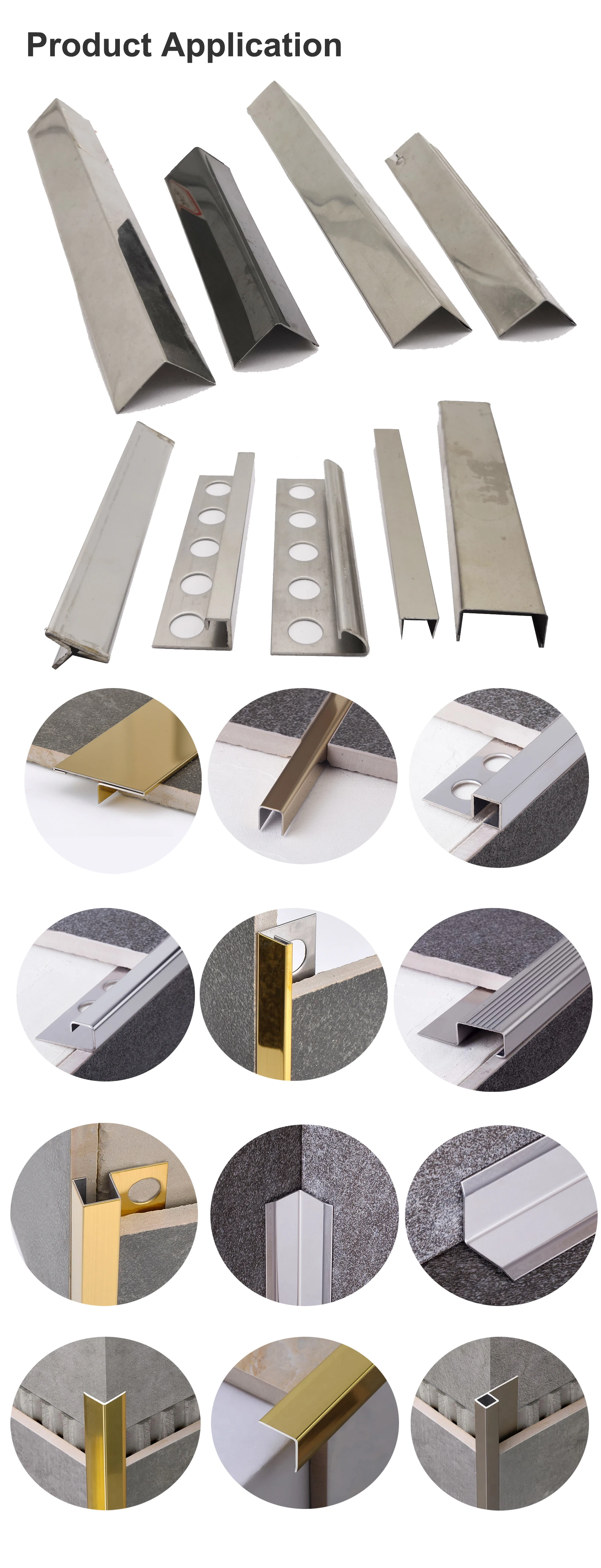 Product Application