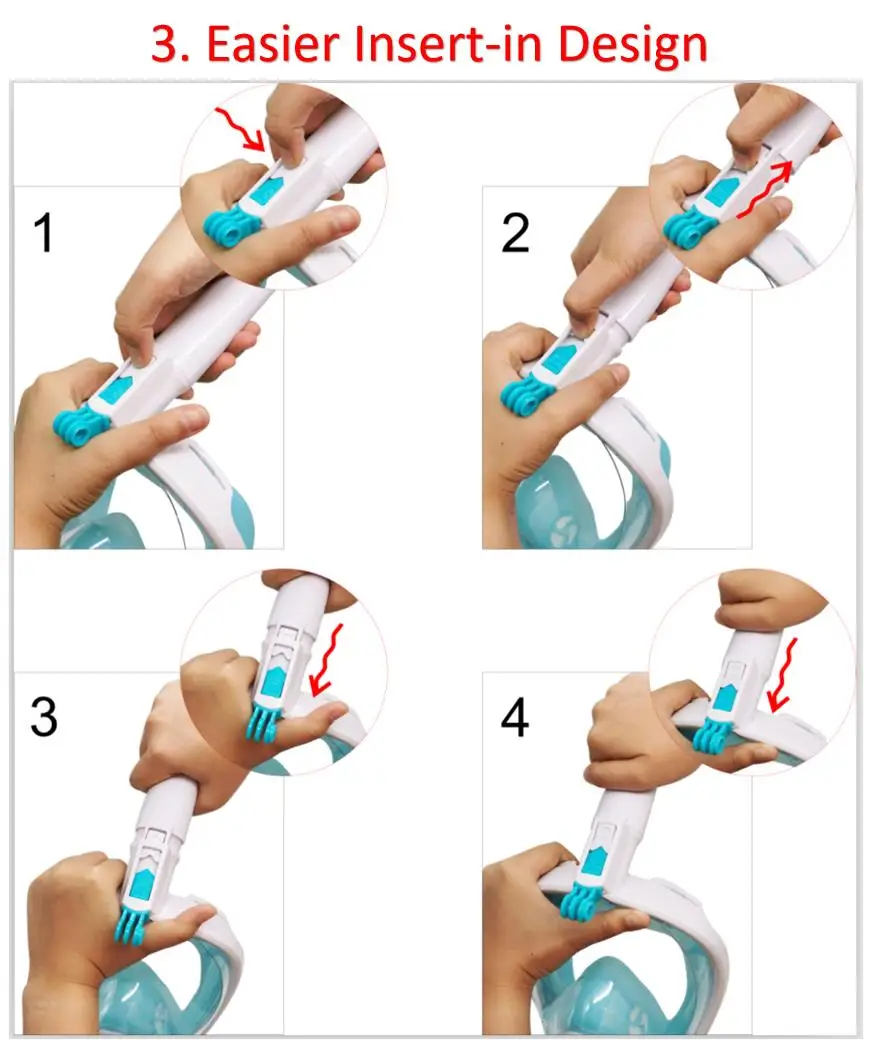 3. Easier Insert-in Design

1

2

3

4