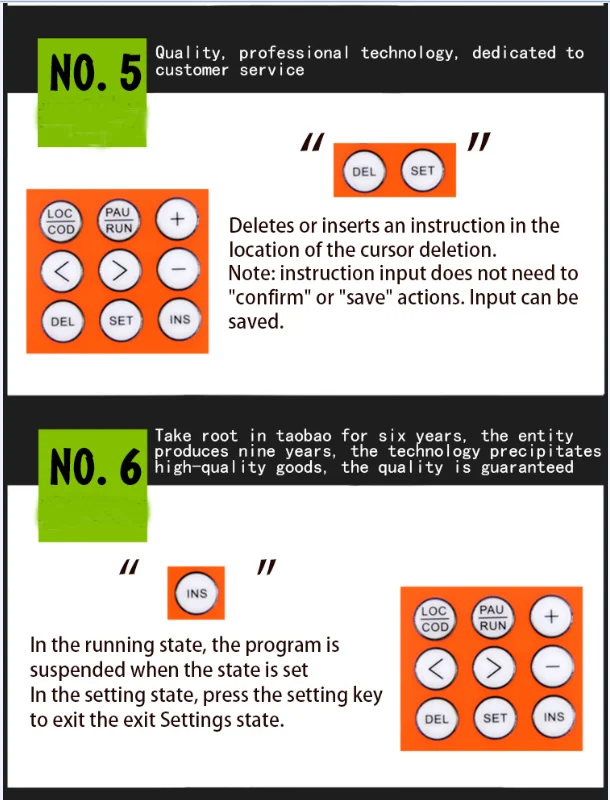 NO. 5 Quality, professional technology, dedicated to customer service

" DEL SET "

LOC COD PAU RUN +
< > −
DEL SET INS

Deletes or inserts an instruction in the location of the cursor deletion.
Note: instruction input does not need to "confirm" or "save" actions. Input can be saved.

NO. 6 Take root in taobao for six years, the entity produces nine years, the technology precipitates high-quality goods, the quality is guaranteed

" INS "

In the running state, the program is suspended when the state is set
In the setting state, press the setting key to exit the exit Settings state.

LOC COD PAU RUN +
< > −
DEL SET INS