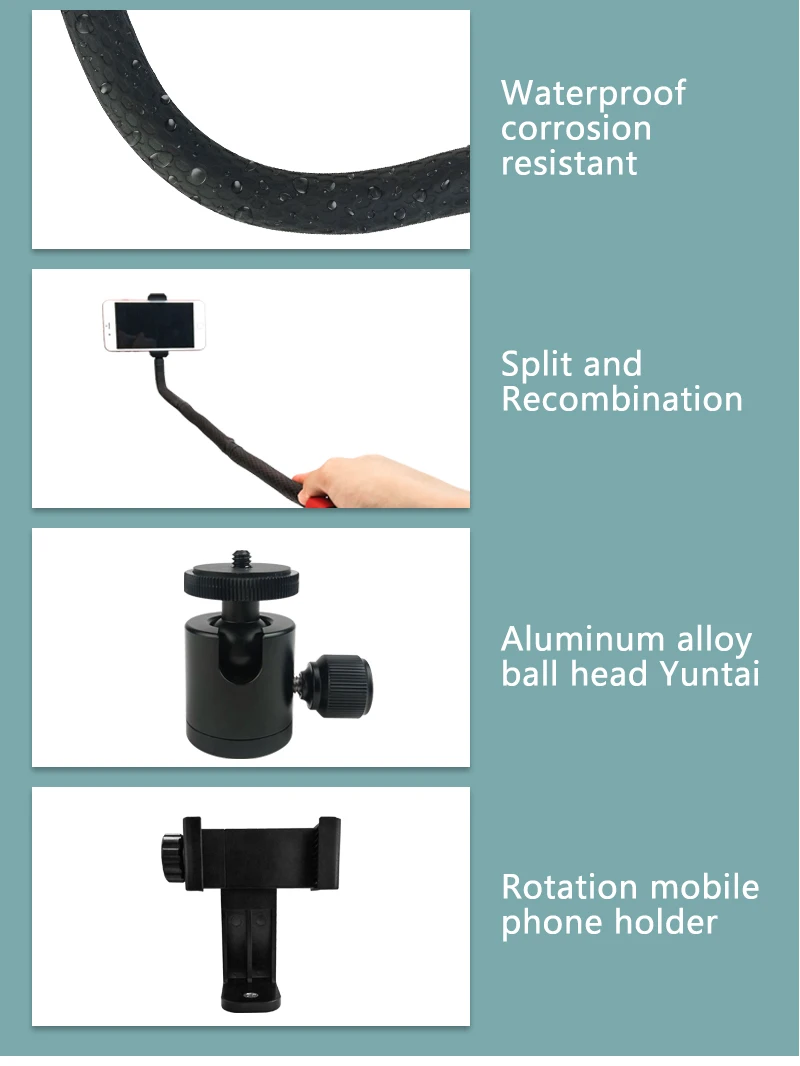 Waterproof corrosion resistant

Split and Recombination

Aluminum alloy ball head Yuntai

Rotation mobile phone holder