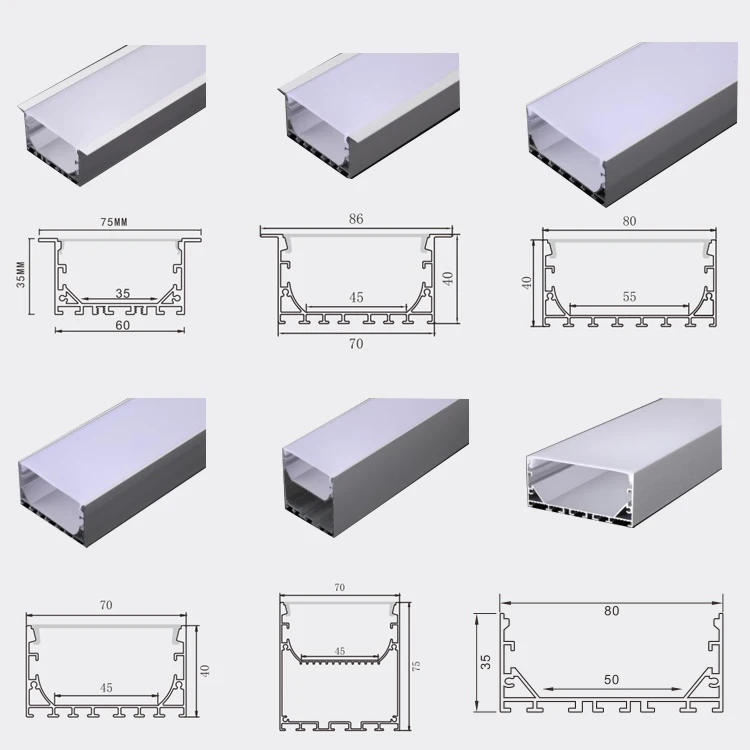 75MM
35MM
35
60

86
40
45
70

80
40
55

70
40
45

70
45
75

80
35
50