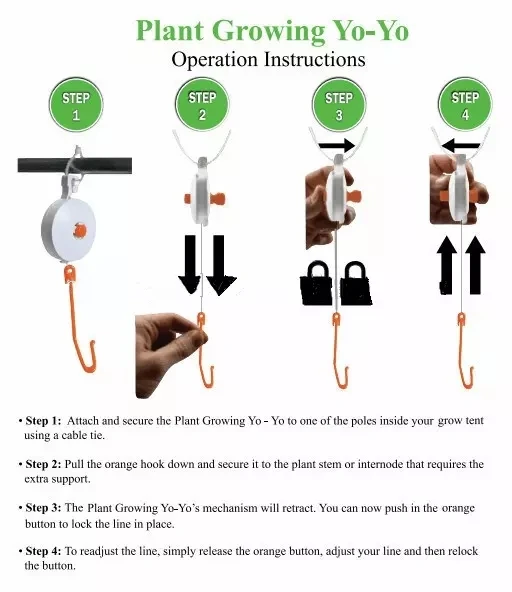 Plant Growing Yo-Yo
Operation Instructions

STEP 1

STEP 2

STEP 3

STEP 4

• Step 1: Attach and secure the Plant Growing Yo - Yo to one of the poles inside your grow tent using a cable tie.

• Step 2: Pull the orange hook down and secure it to the plant stem or internode that requires the extra support.

• Step 3: The Plant Growing Yo-Yo's mechanism will retract. You can now push in the orange button to lock the line in place.

• Step 4: To readjust the line, simply release the orange button, adjust your line and then relock the button.